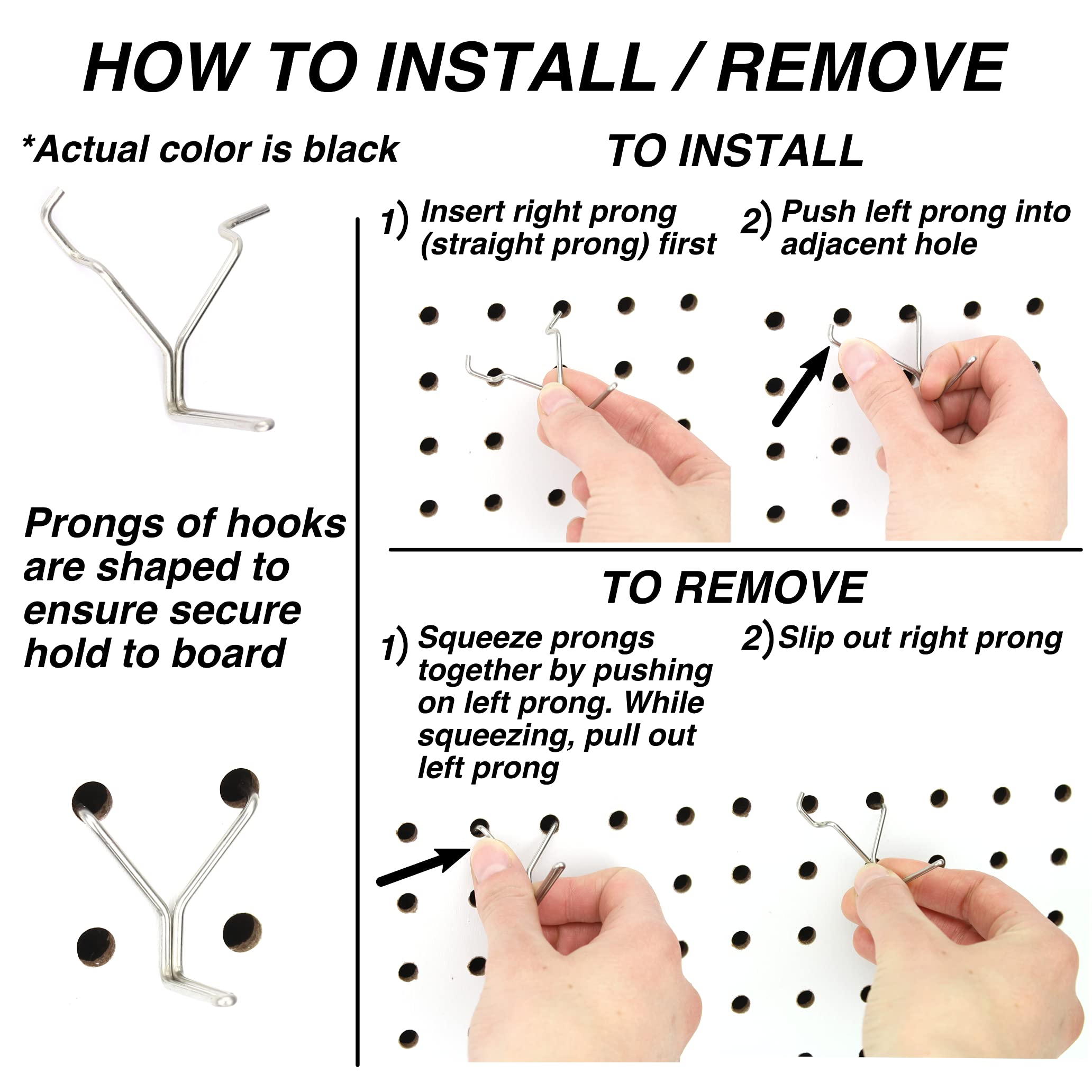 HOW TO INSTALL / REMOVE

*Actual color is black

Prongs of hooks are shaped to ensure secure hold to board

TO INSTALL

1) Insert right prong (straight prong) first

2) Push left prong into adjacent hole

TO REMOVE

1) Squeeze prongs together by pushing on left prong. While squeezing, pull out left prong

2) Slip out right prong