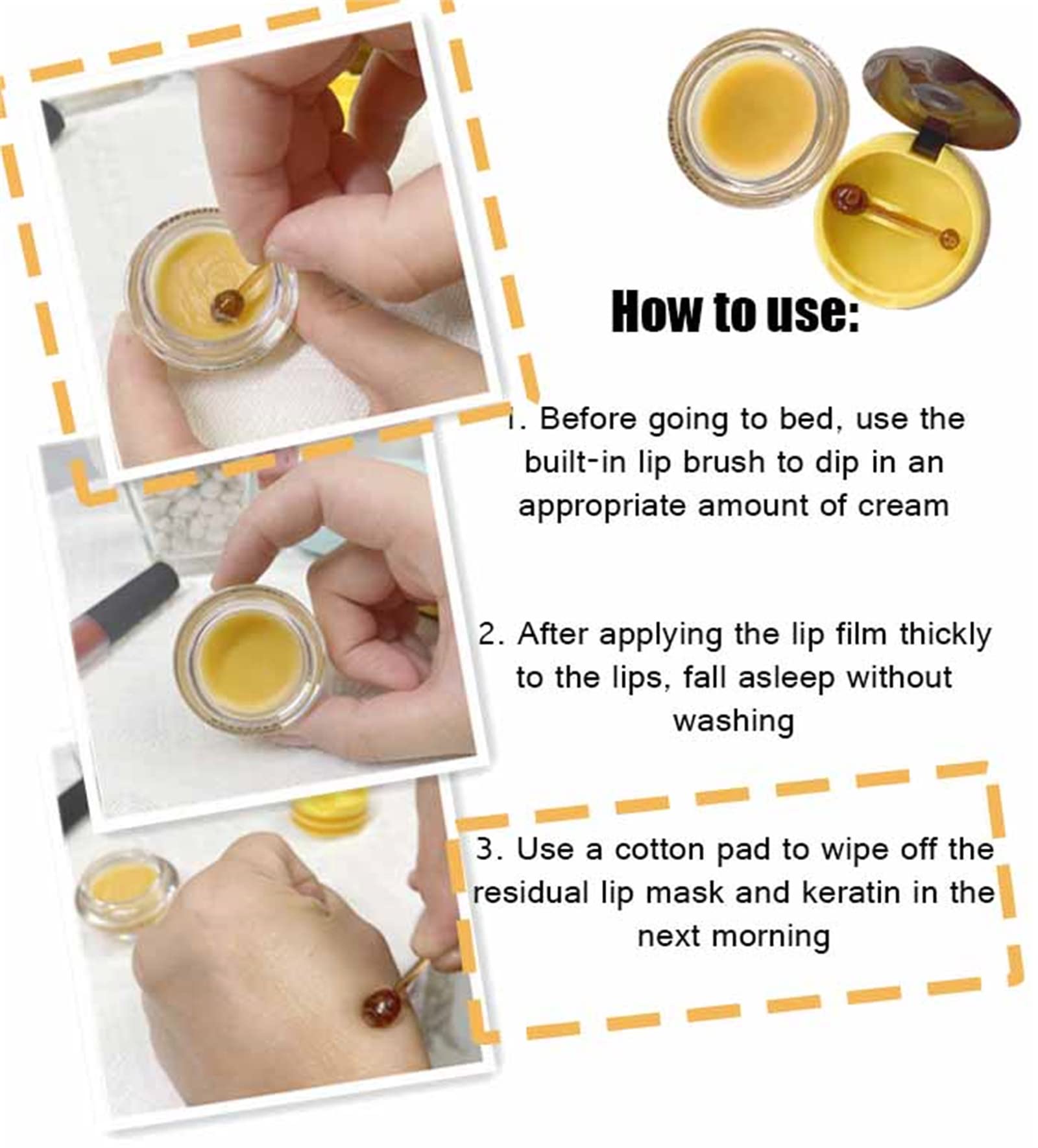 How to use:

1. Before going to bed, use the built-in lip brush to dip in an appropriate amount of cream

2. After applying the lip film thickly to the lips, fall asleep without washing

3. Use a cotton pad to wipe off the residual lip mask and keratin in the next morning