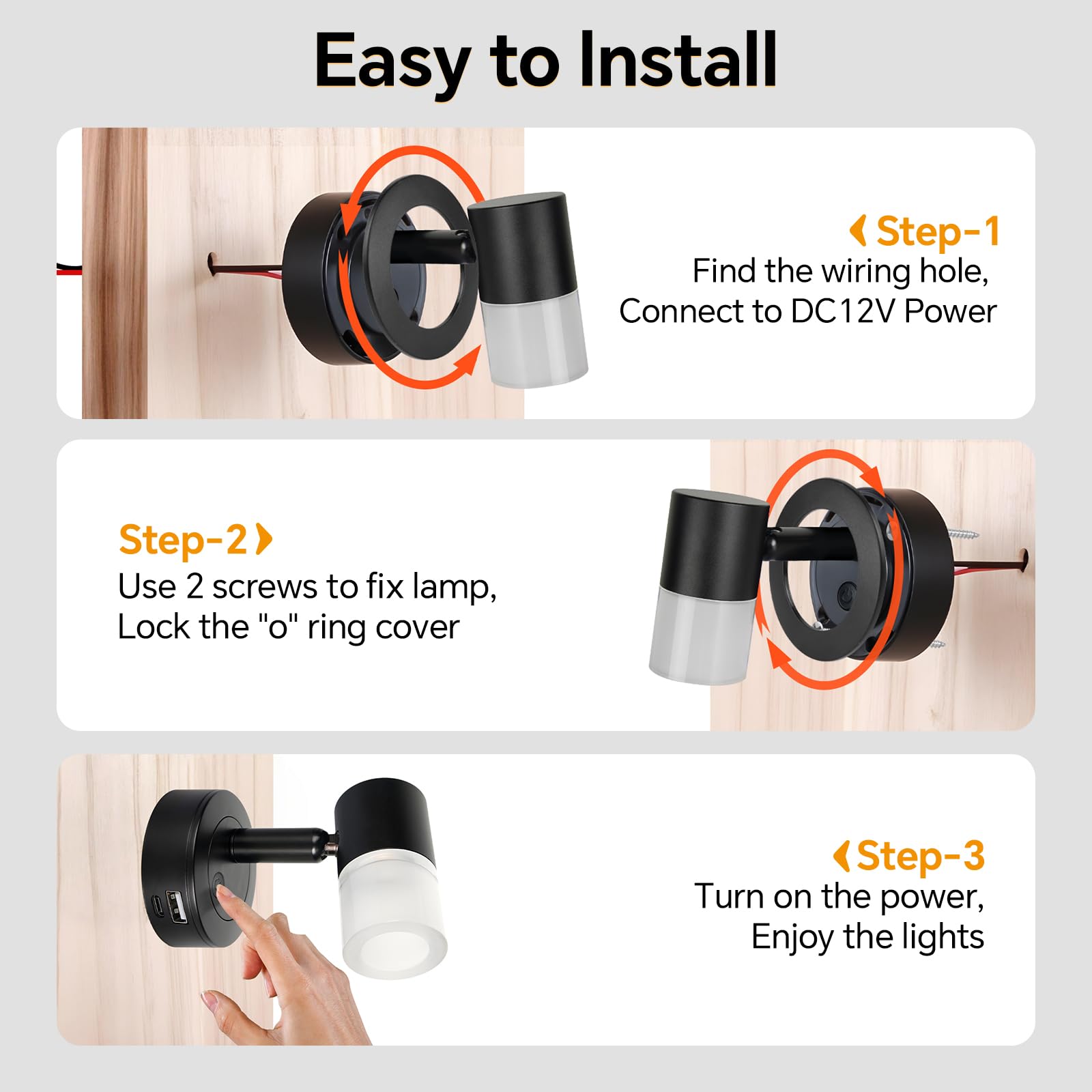 Easy to Install

Step-1
Find the wiring hole,
Connect to DC12V Power

Step-2
Use 2 screws to fix lamp,
Lock the "o" ring cover

Step-3
Turn on the power,
Enjoy the lights