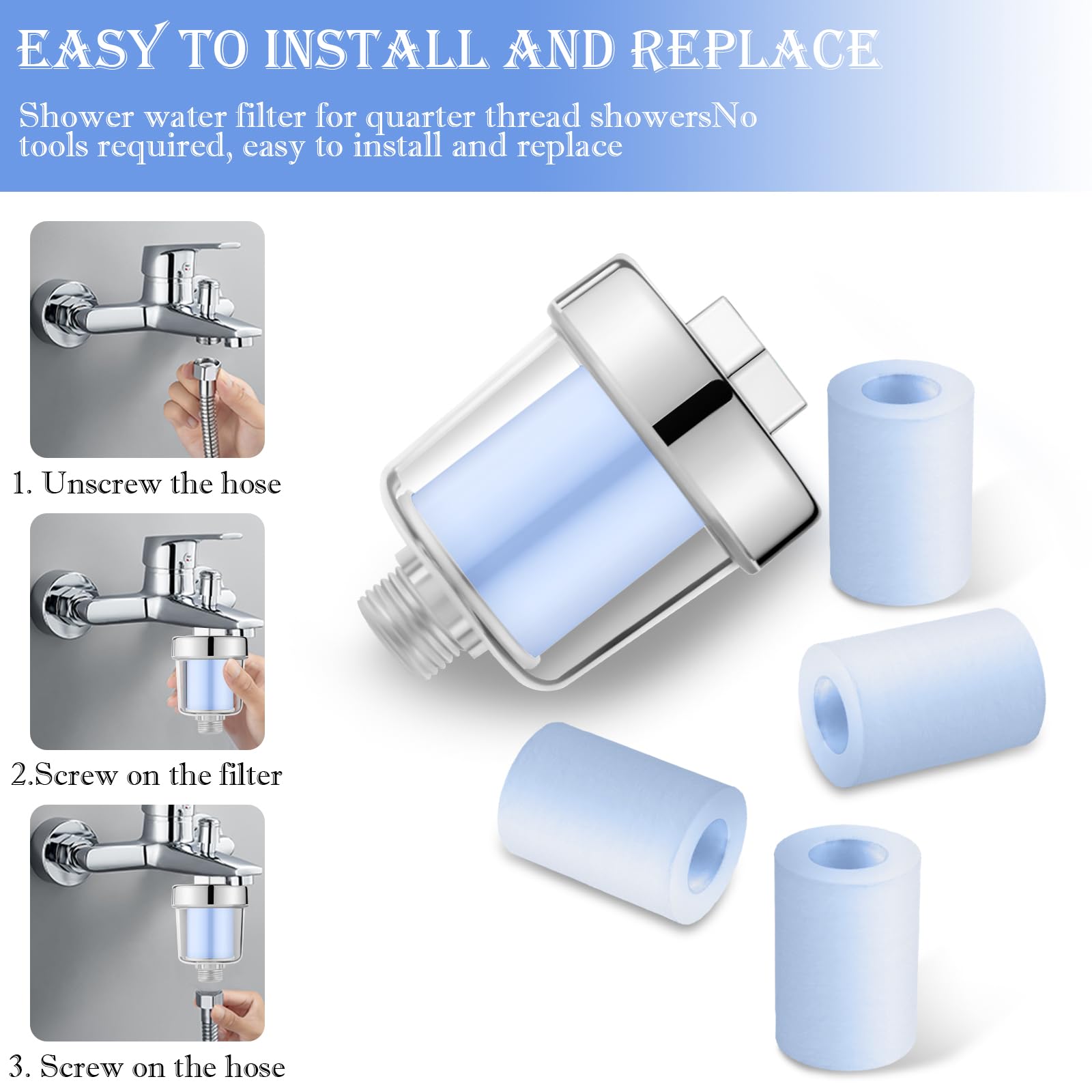 EASY TO INSTALL AND REPLACE

Shower water filter for quarter thread showersNo tools required, easy to install and replace

1. Unscrew the hose

2.Screw on the filter

3. Screw on the hose