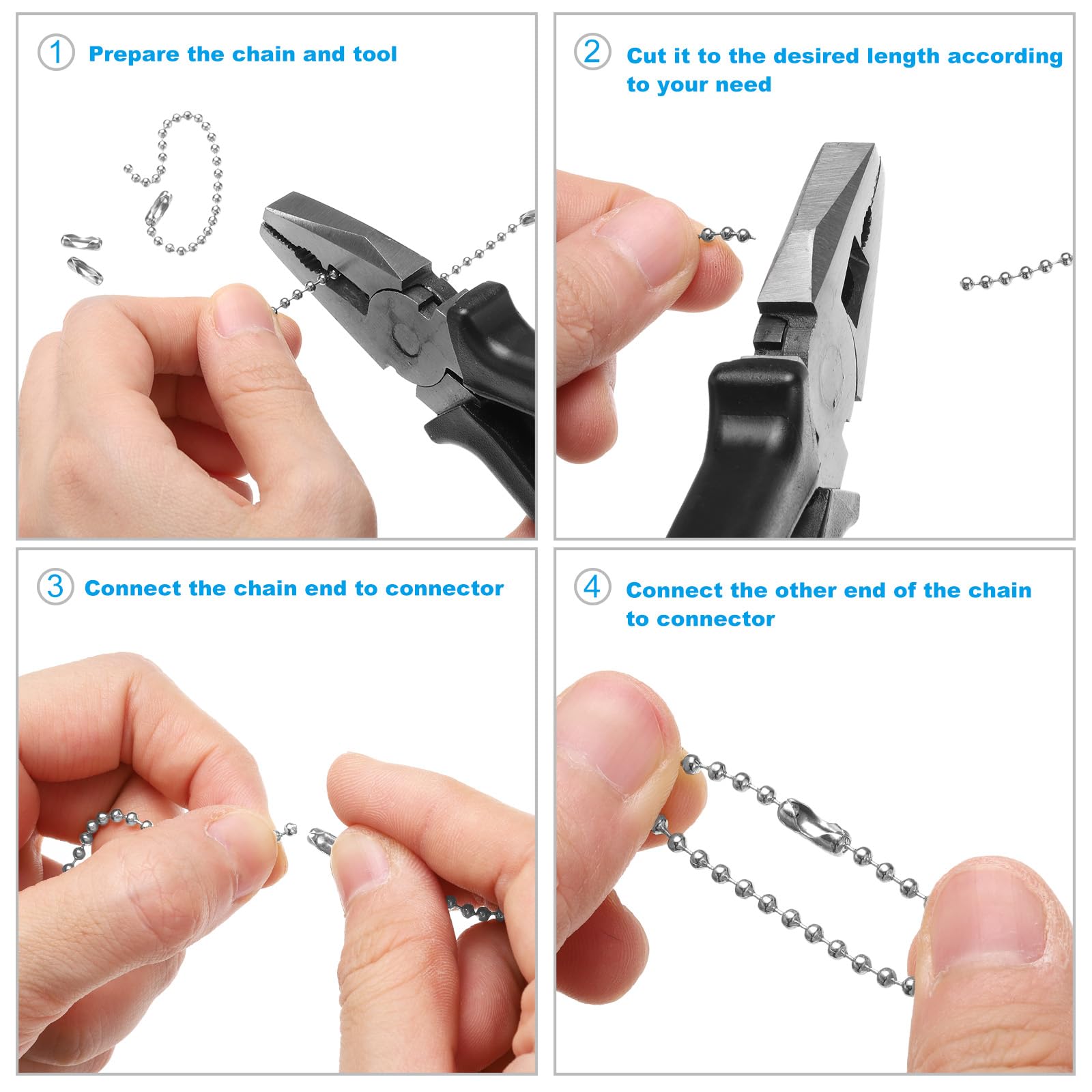 1 Prepare the chain and tool

2 Cut it to the desired length according to your need

3 Connect the chain end to connector

4 Connect the other end of the chain to connector