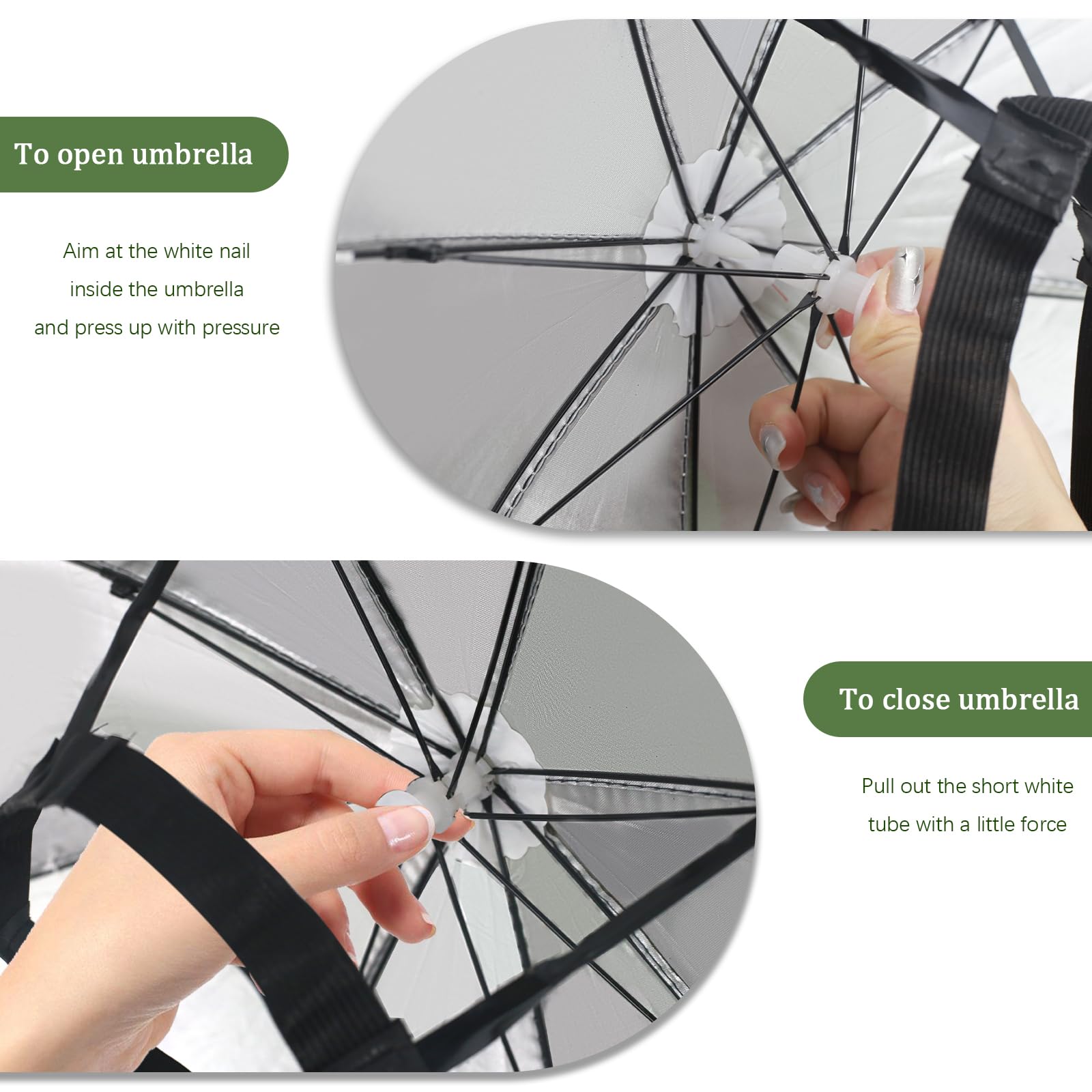 To open umbrella

Aim at the white nail inside the umbrella and press up with pressure

To close umbrella

Pull out the short white tube with a little force