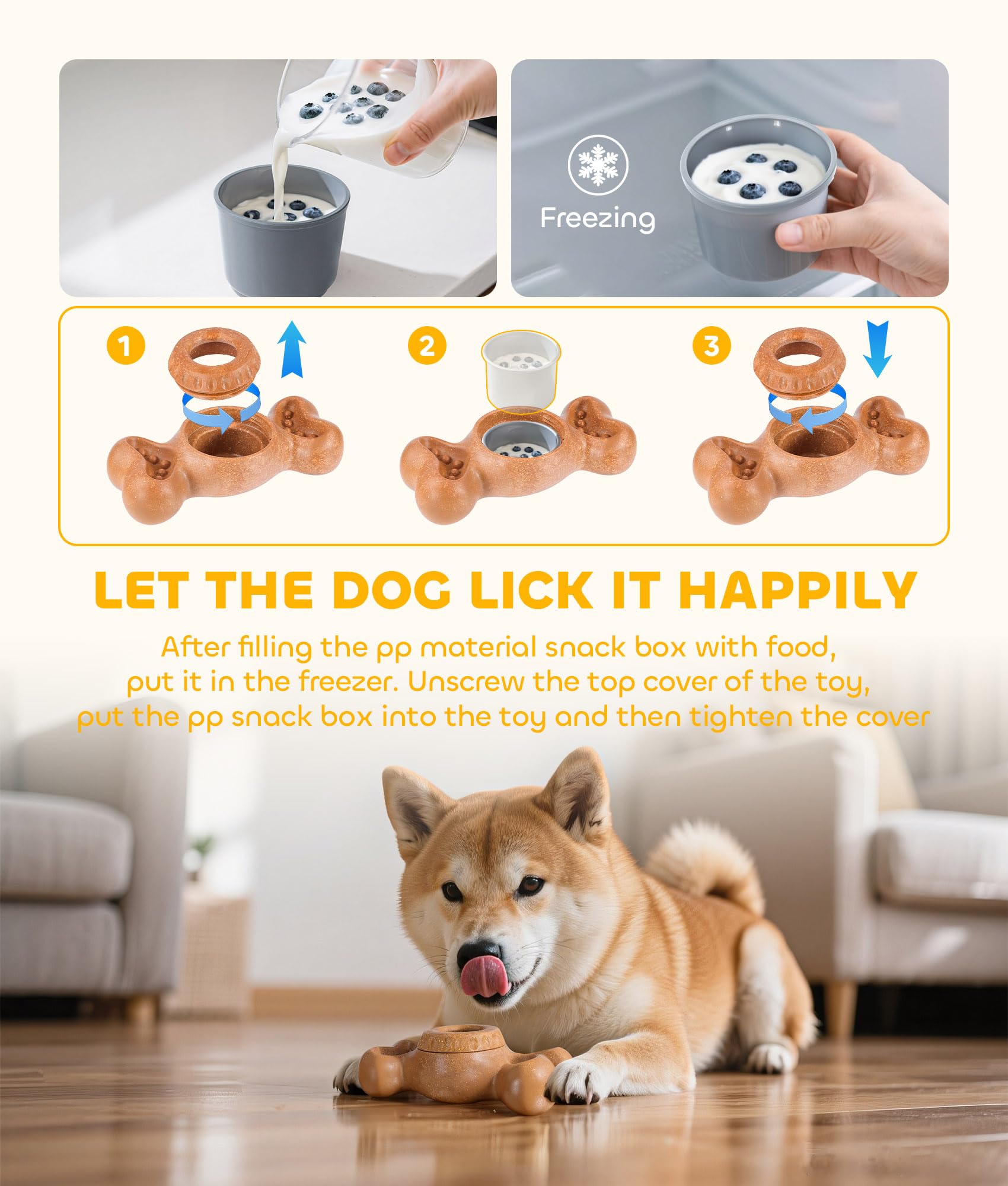 Freezing

1

2

3

LET THE DOG LICK IT HAPPILY

After filling the pp material snack box with food, put it in the freezer. Unscrew the top cover of the toy, put the pp snack box into the toy and then tighten the cover