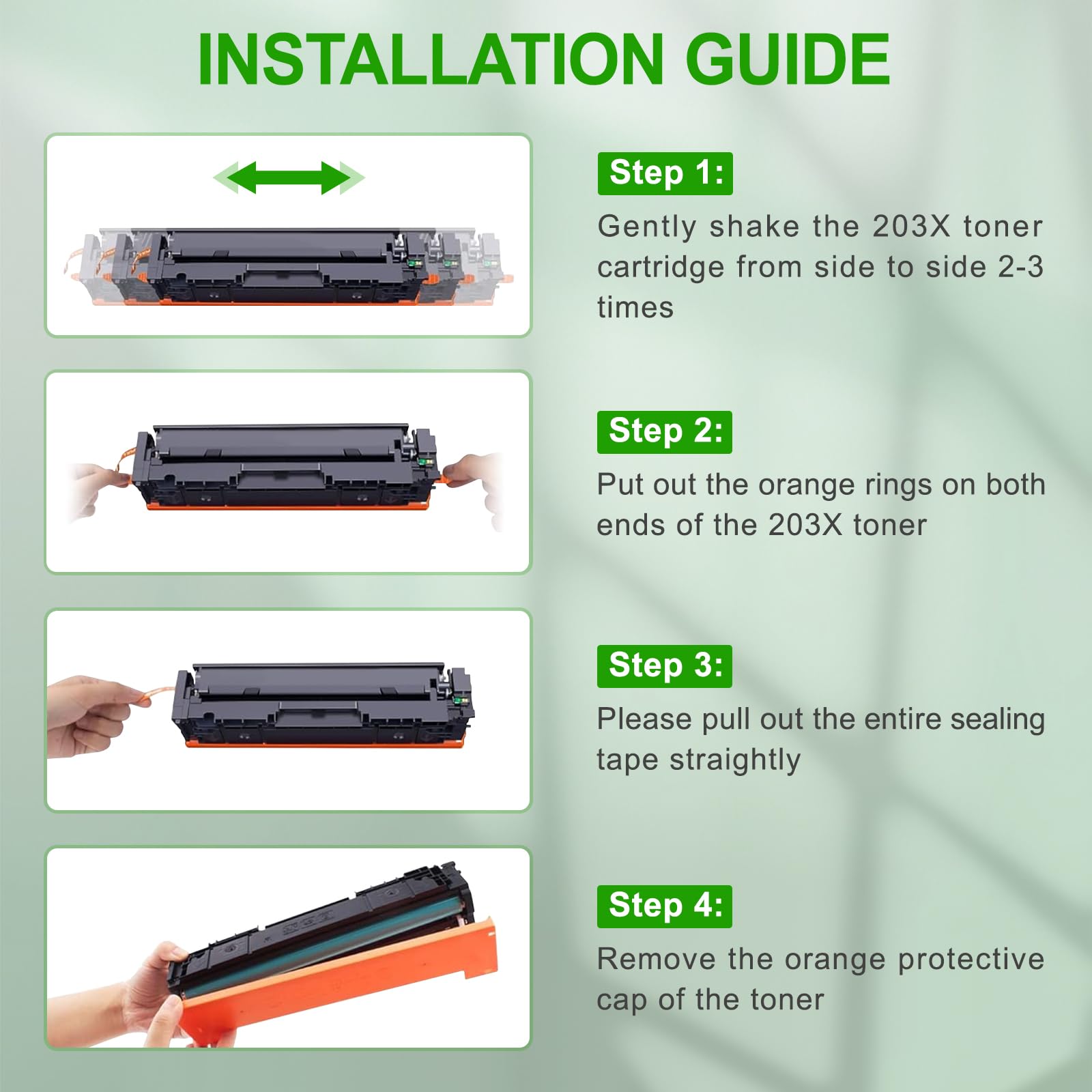 INSTALLATION GUIDE

Step 1:

Gently shake the 203X toner cartridge from side to side 2-3 times

Step 2:

Put out the orange rings on both ends of the 203X toner

Step 3:

Please pull out the entire sealing tape straightly

Step 4:

Remove the orange protective cap of the toner