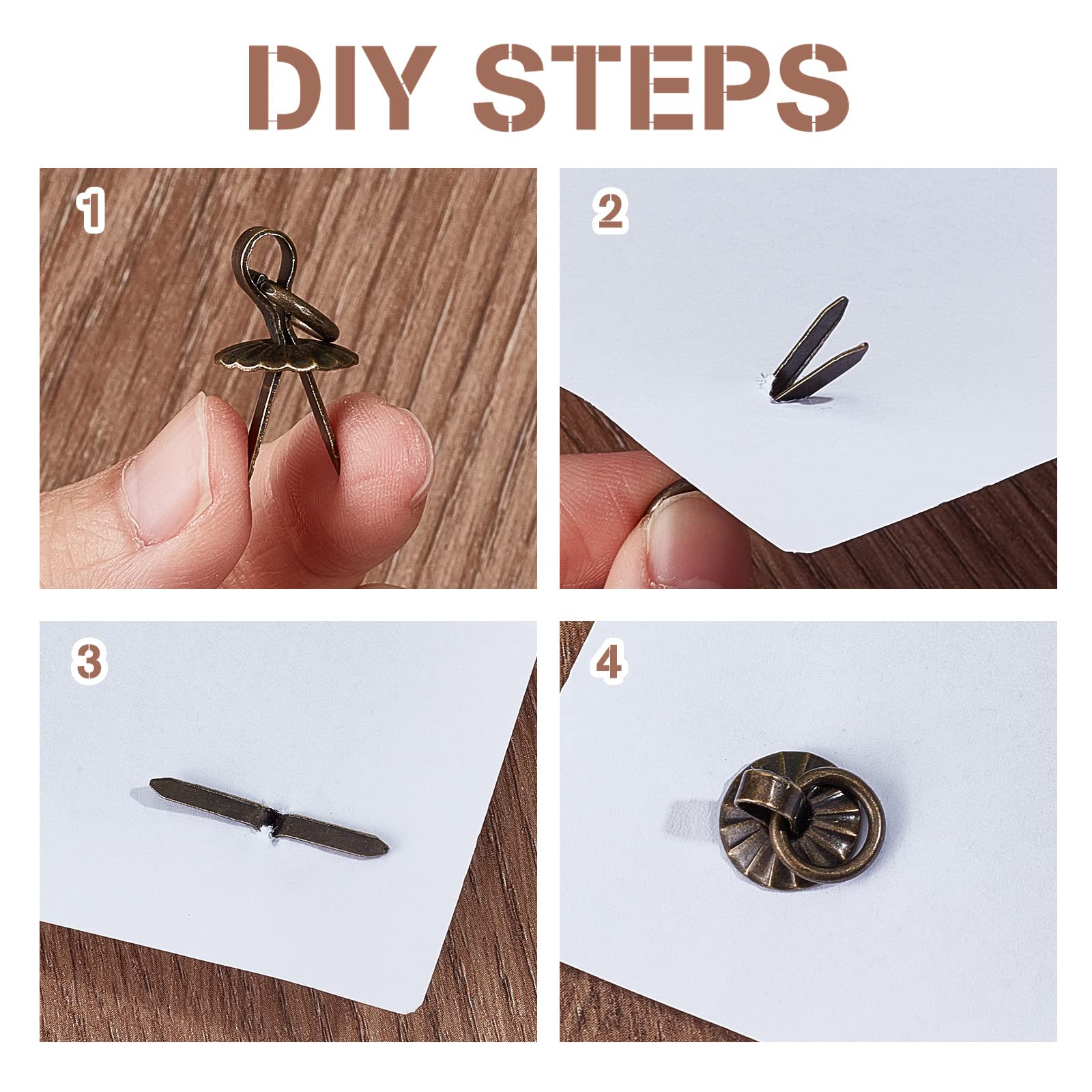 DIY STEPS

1

2

3

4