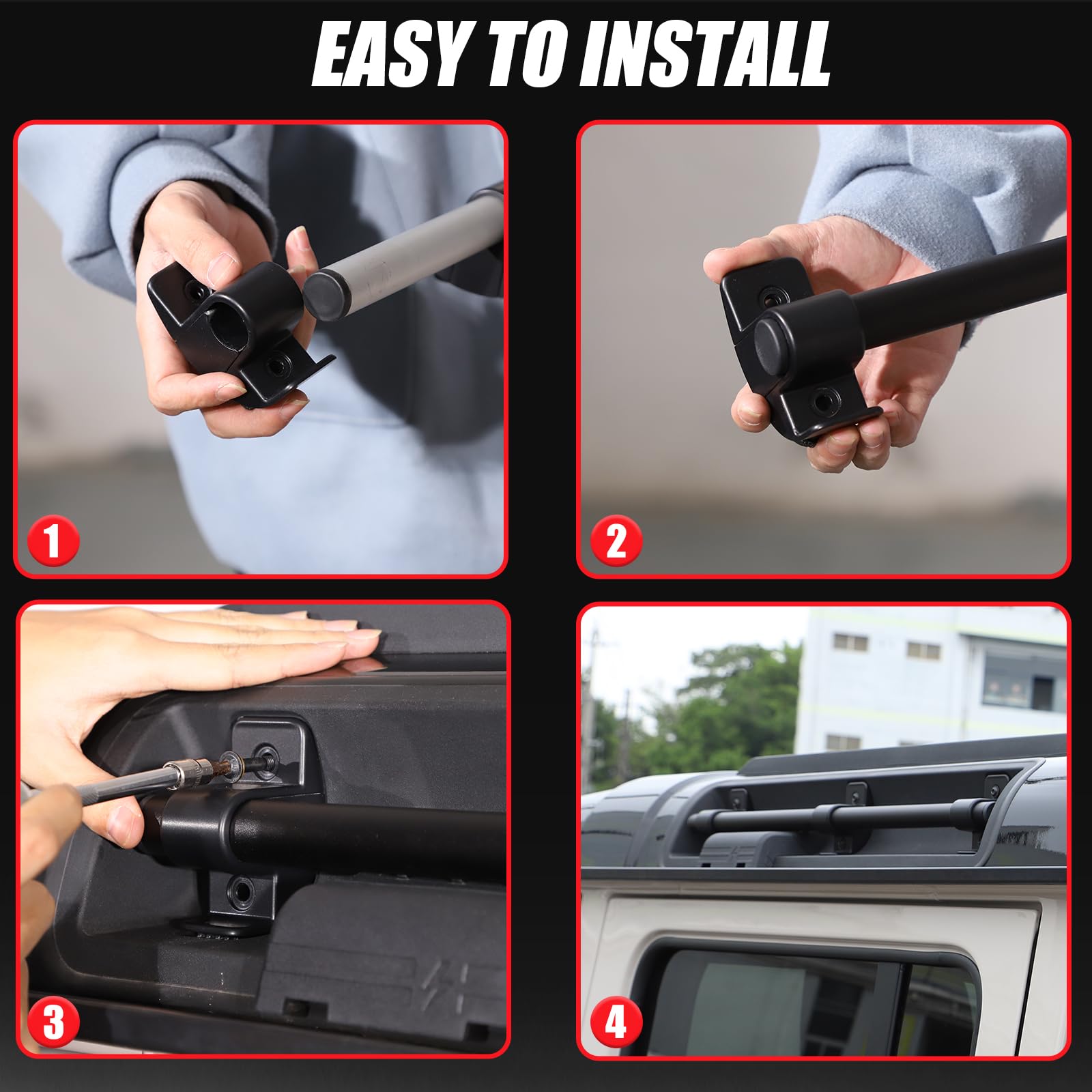 EASY TO INSTALL

1

2

3

4