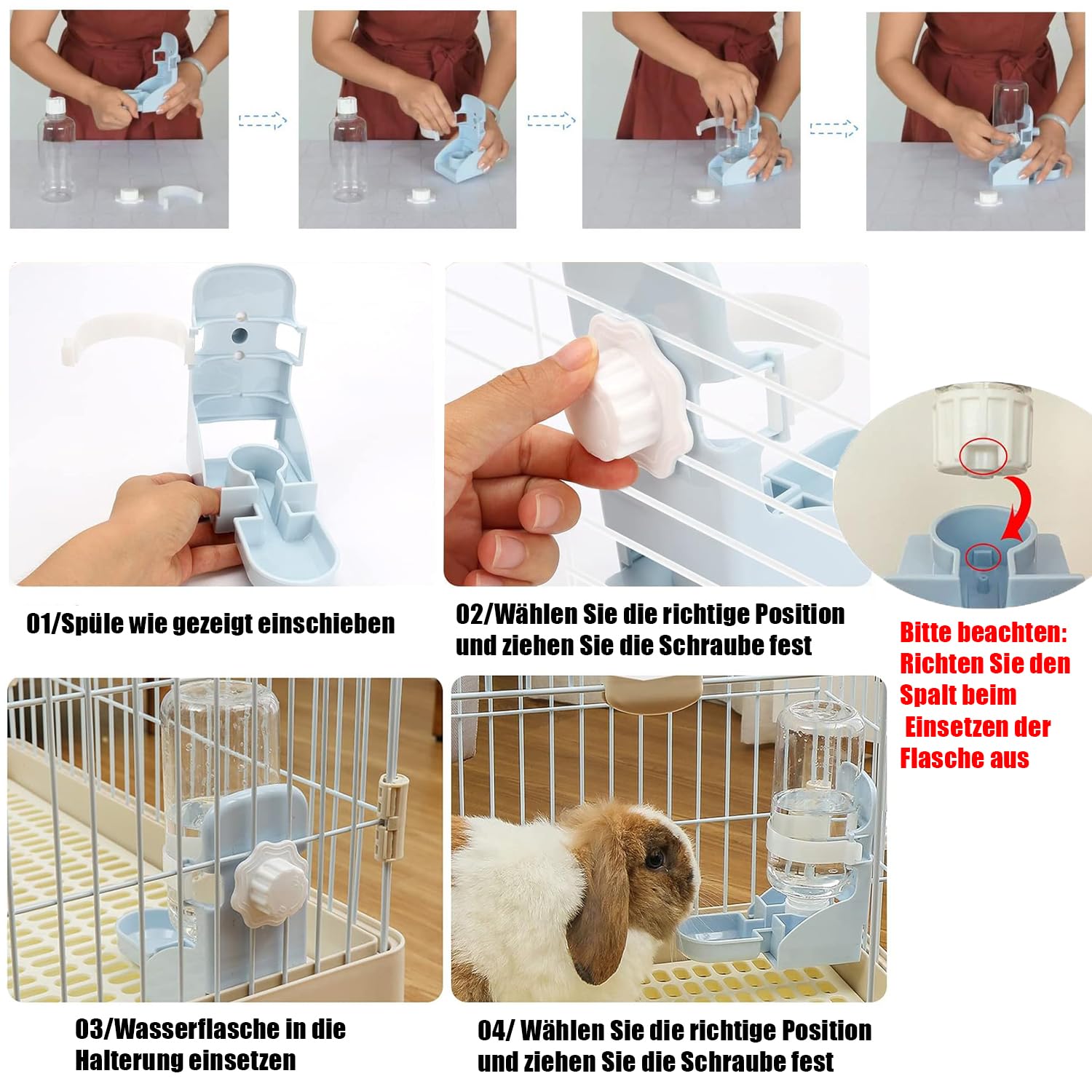 01/Spüle wie gezeigt einschieben

02/Wählen Sie die richtige Position und ziehen Sie die Schraube fest

Bitte beachten: Richten Sie den Spalt beim Einsetzen der Flasche aus

03/Wasserflasche in die Halterung einsetzen

04/ Wählen Sie die richtige Position und ziehen Sie die Schraube fest