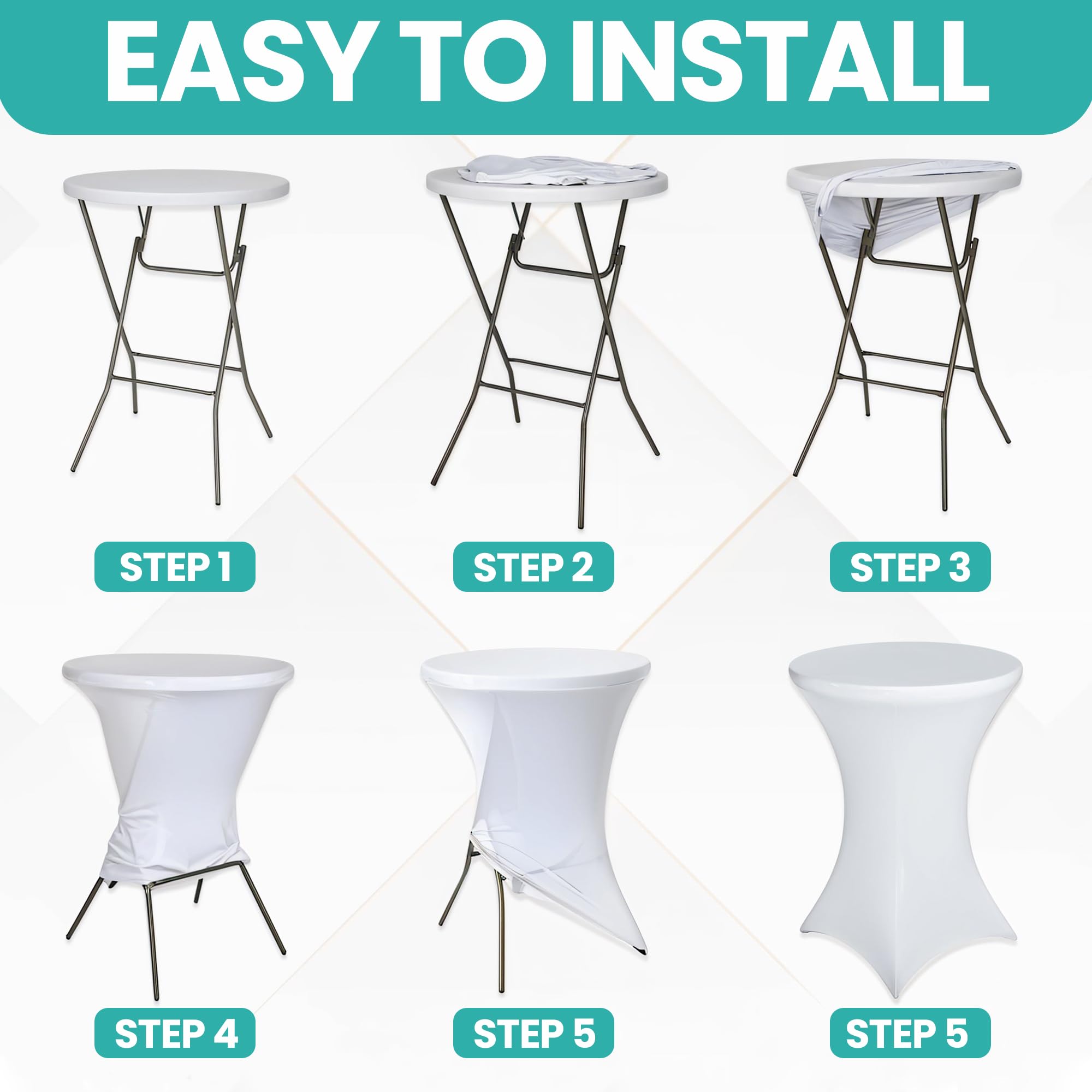 EASY TO INSTALL

STEP 1

STEP 2

STEP 3

STEP 4

STEP 5

STEP 5