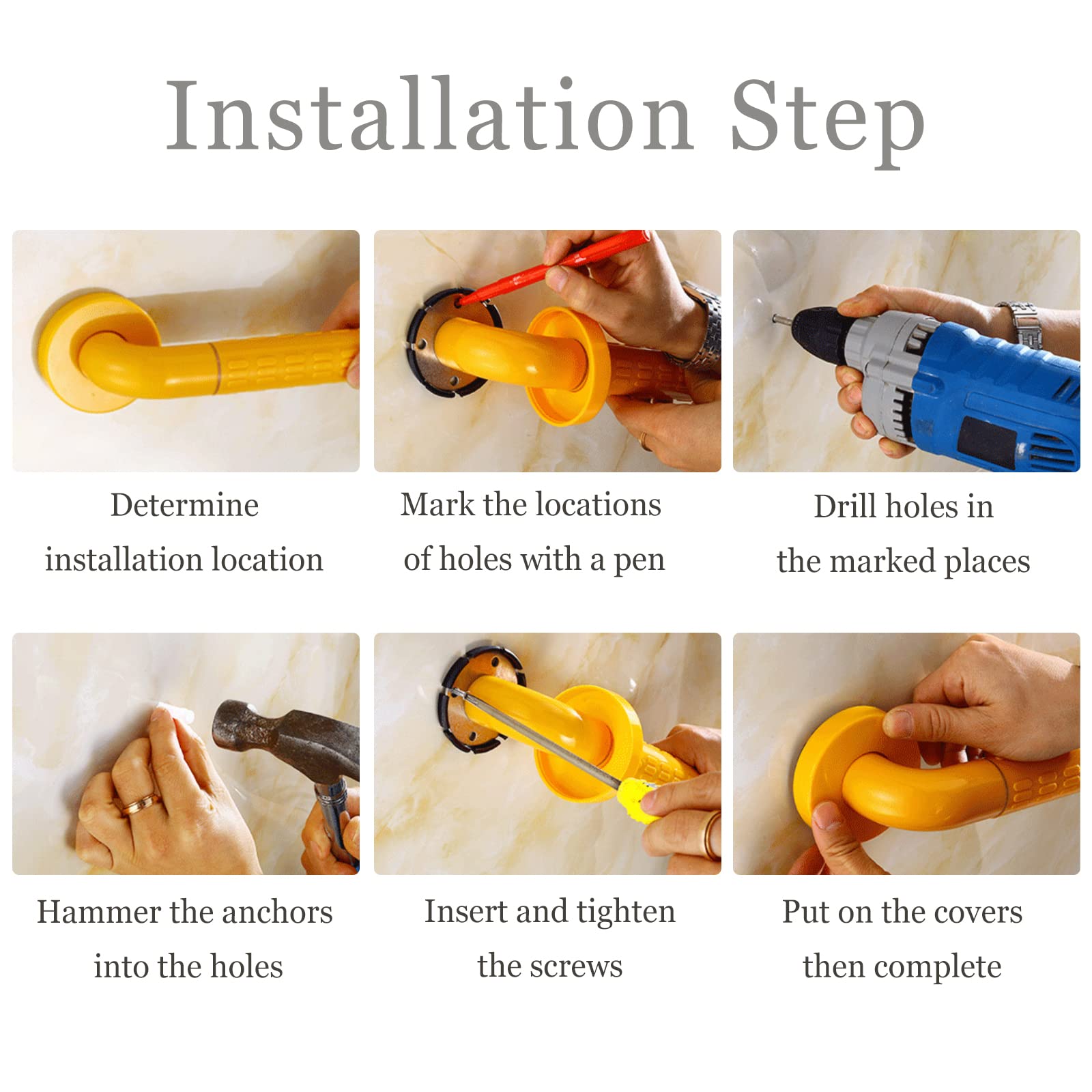 Installation Step

Determine installation location

Mark the locations of holes with a pen

Drill holes in the marked places

Hammer the anchors into the holes

Insert and tighten the screws

Put on the covers then complete