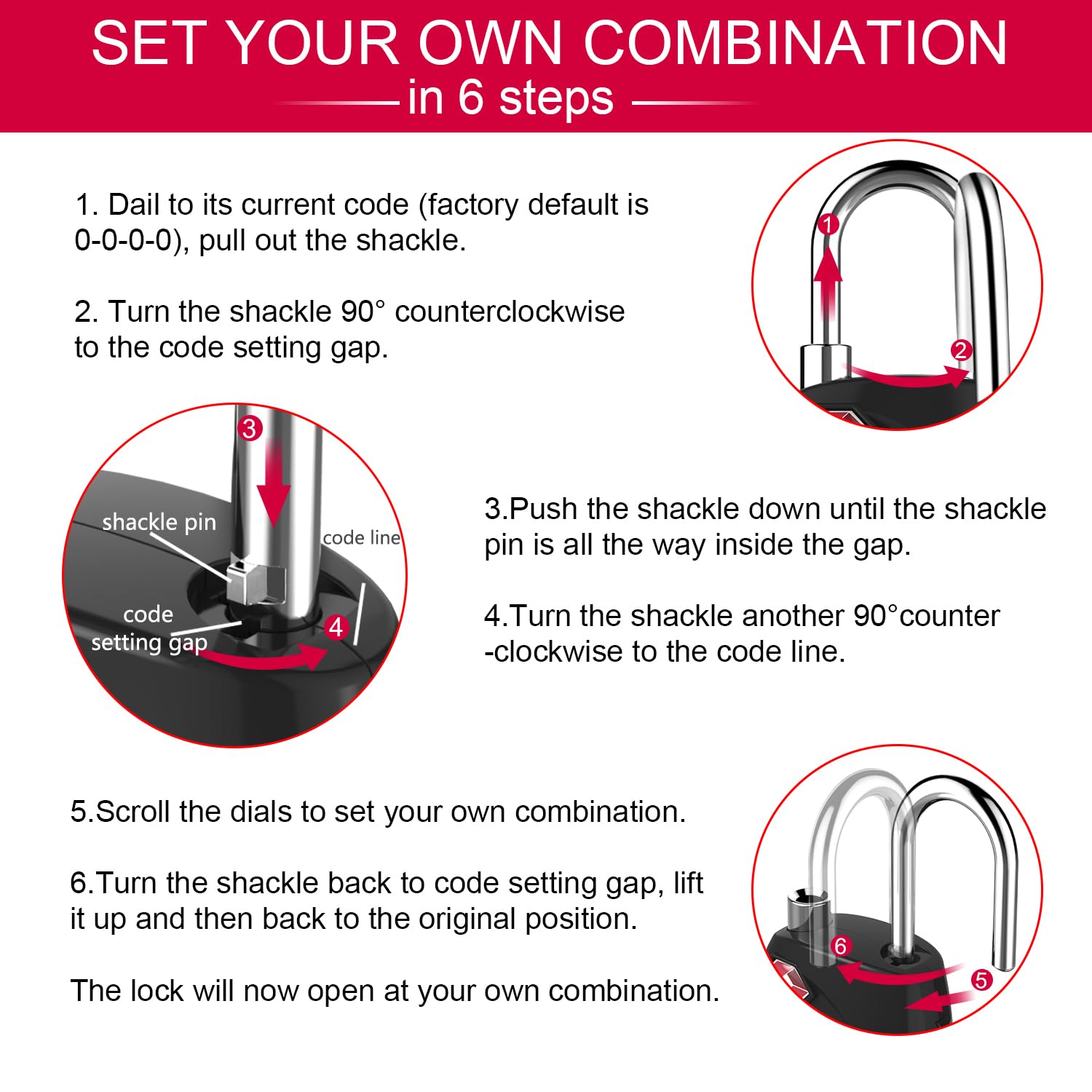 SET YOUR OWN COMBINATION
in 6 steps

1. Dail to its current code (factory default is 0-0-0-0), pull out the shackle.

2. Turn the shackle 90° counterclockwise to the code setting gap.

1

2

3

shackle pin

code line

code setting gap

4

3.Push the shackle down until the shackle pin is all the way inside the gap.

4.Turn the shackle another 90°counter -clockwise to the code line.

5.Scroll the dials to set your own combination.

6.Turn the shackle back to code setting gap, lift it up and then back to the original position.

The lock will now open at your own combination.

6

5