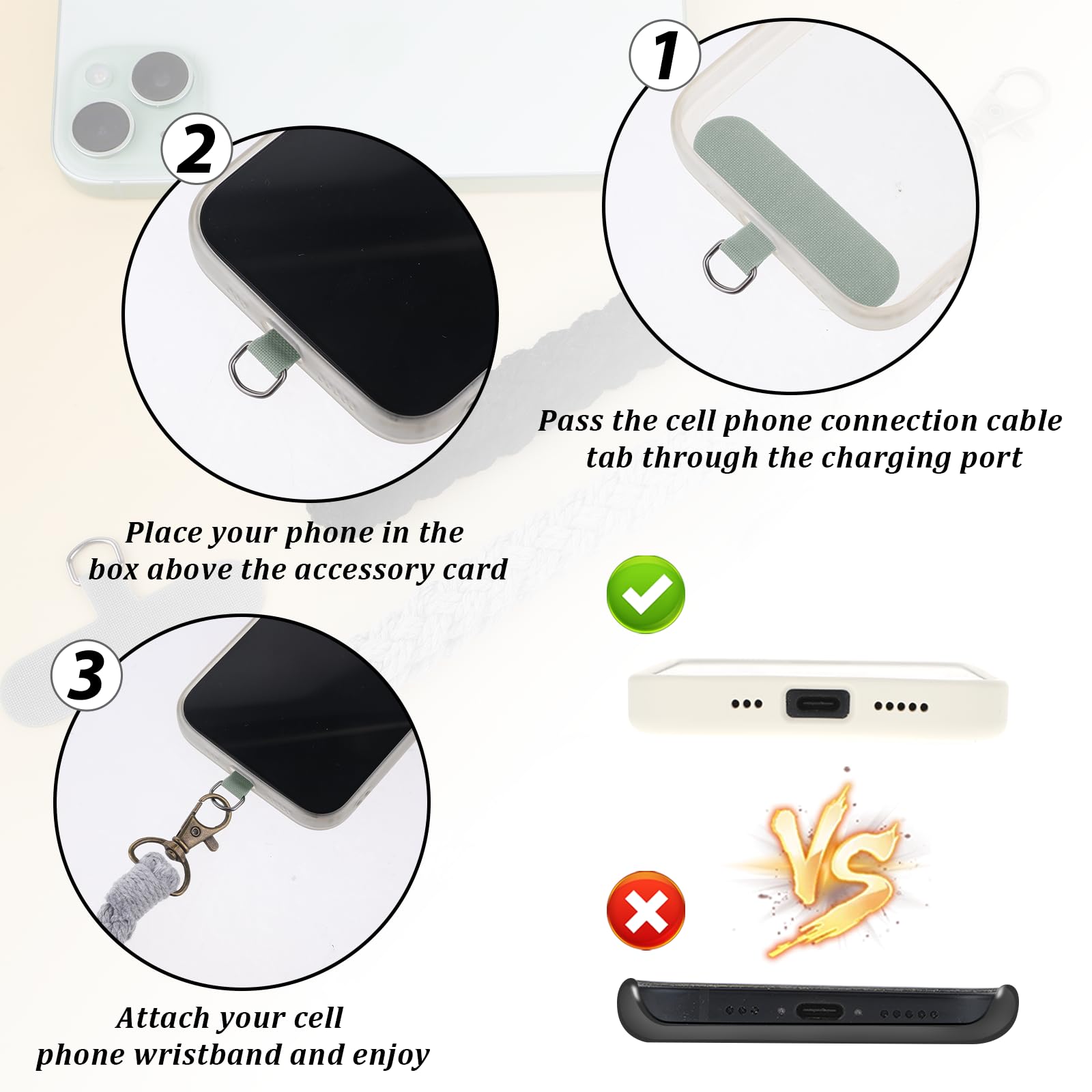 1

Pass the cell phone connection cable tab through the charging port

2

Place your phone in the box above the accessory card

3

Attach your cell phone wristband and enjoy

VS