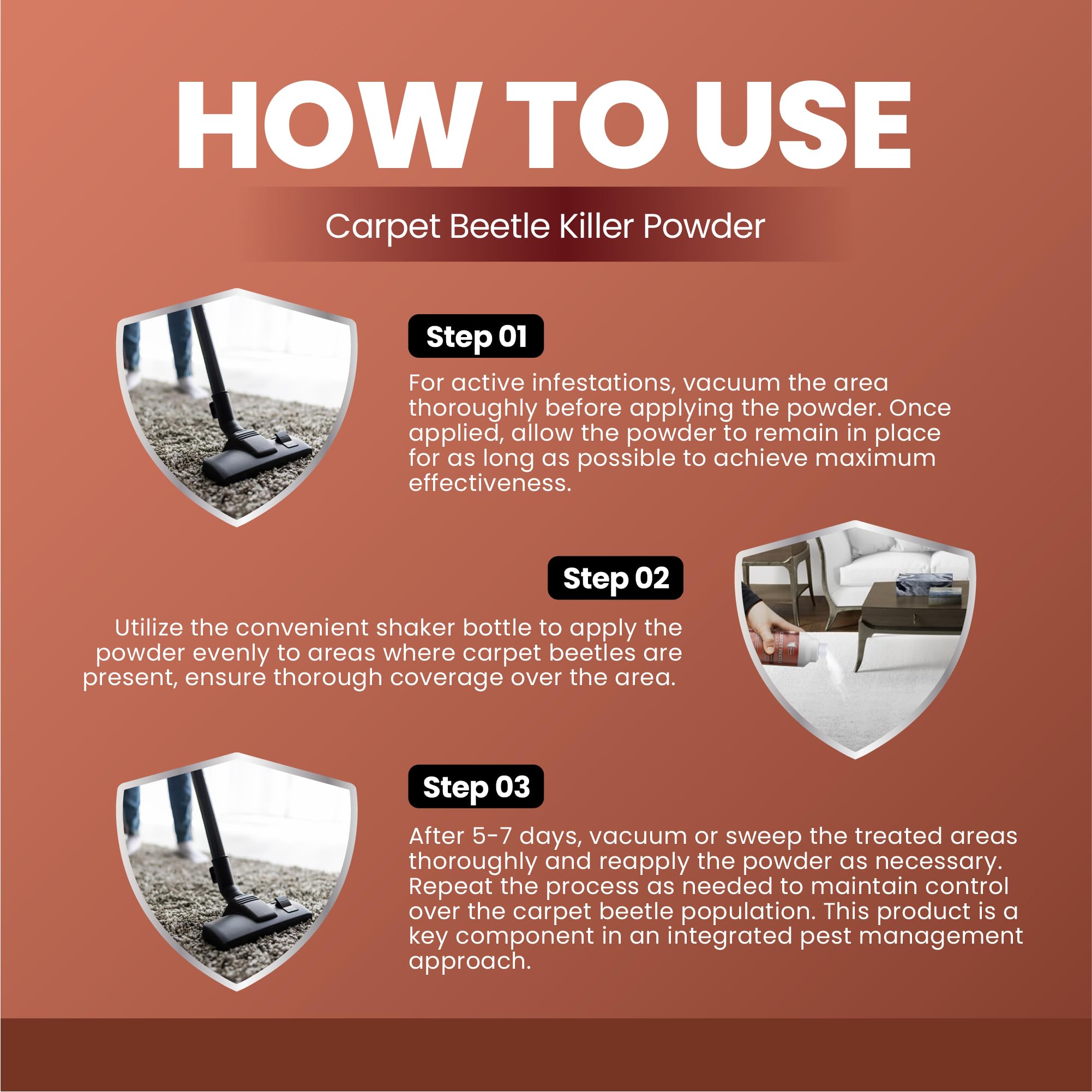 HOW TO USE

Carpet Beetle Killer Powder

Step 01

For active infestations, vacuum the area thoroughly before applying the powder. Once applied, allow the powder to remain in place for as long as possible to achieve maximum effectiveness.

Step 02

Utilize the convenient shaker bottle to apply the powder evenly to areas where carpet beetles are present, ensure thorough coverage over the area.

CARPET BEETLE

Step 03

After 5-7 days, vacuum or sweep the treated areas thoroughly and reapply the powder as necessary. Repeat the process as needed to maintain control over the carpet beetle population. This product is a key component in an integrated pest management approach.