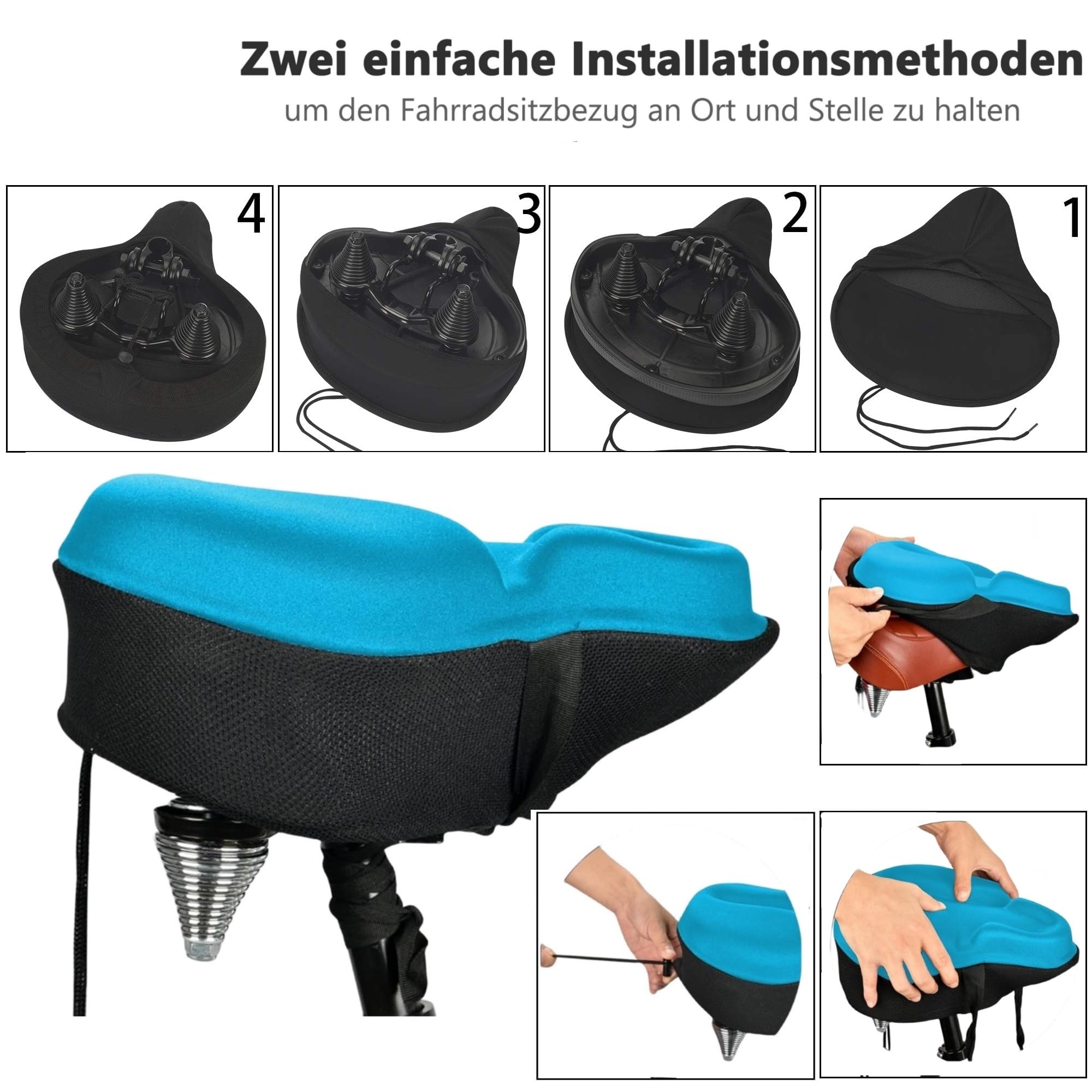 Zwei einfache Installationsmethoden
um den Fahrradsitzbezug an Ort und Stelle zu halten

4

3

2

1