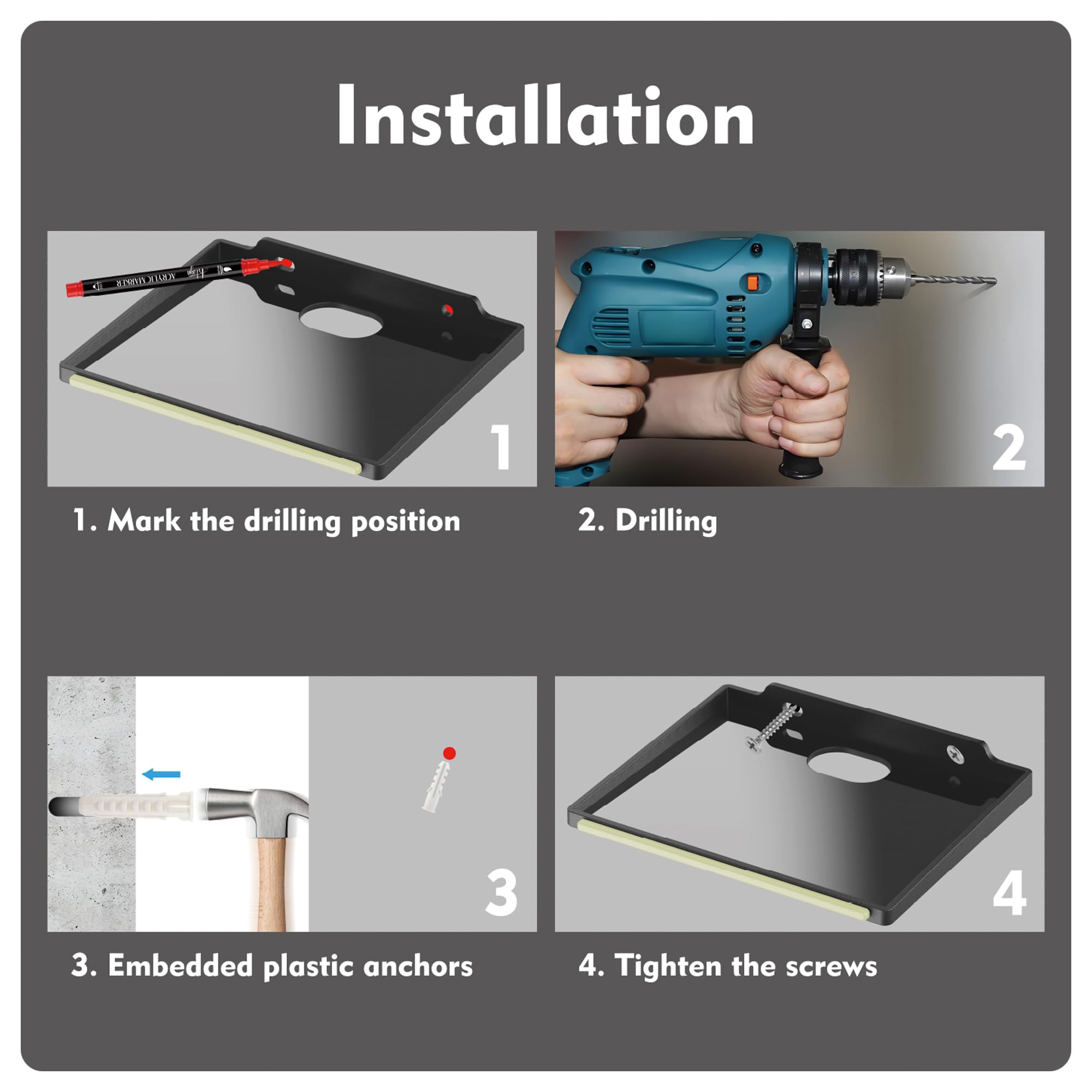 Installation

ACRYLIC MARKER

1

1. Mark the drilling position

2

2. Drilling

3

3. Embedded plastic anchors

4

4. Tighten the screws