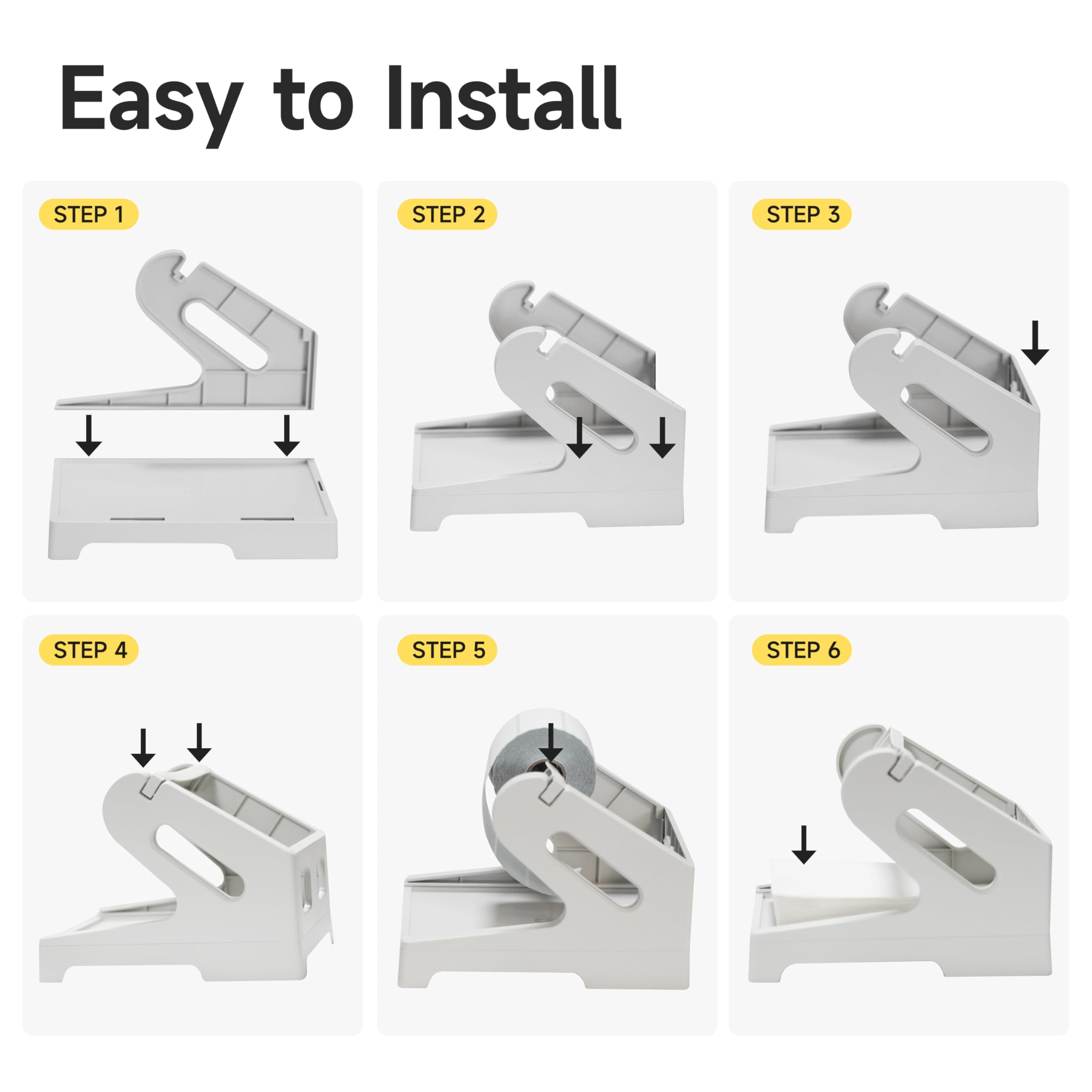 Easy to Install

STEP 1

STEP 2

STEP 3

STEP 4

STEP 5

STEP 6