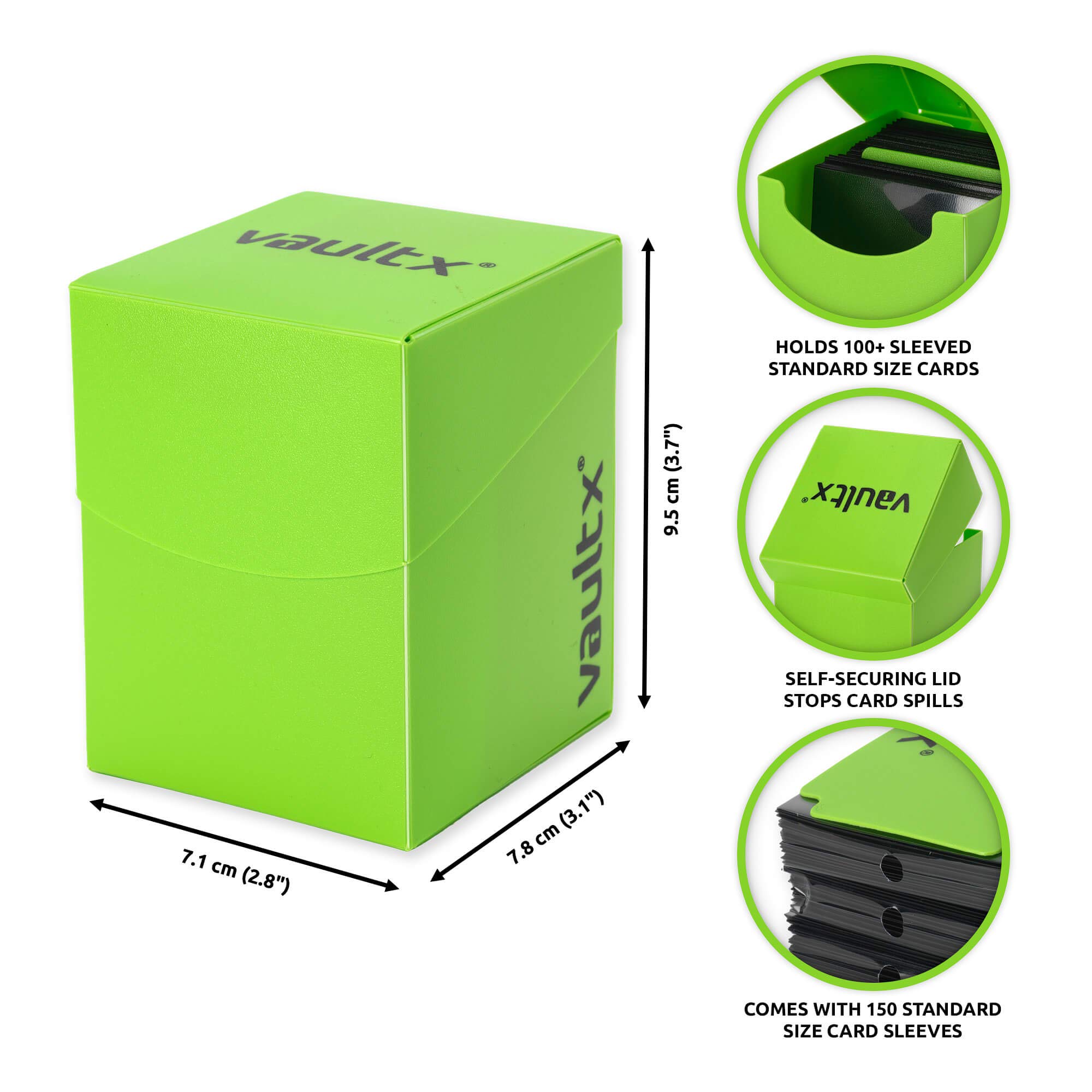 vaultx®

vaultx®

9.5 cm (3.7")

7.1 cm (2.8")

7.8 cm (3.1")

HOLDS 100+ SLEEVED STANDARD SIZE CARDS

vaultx®

SELF-SECURING LID STOPS CARD SPILLS

COMES WITH 150 STANDARD SIZE CARD SLEEVES