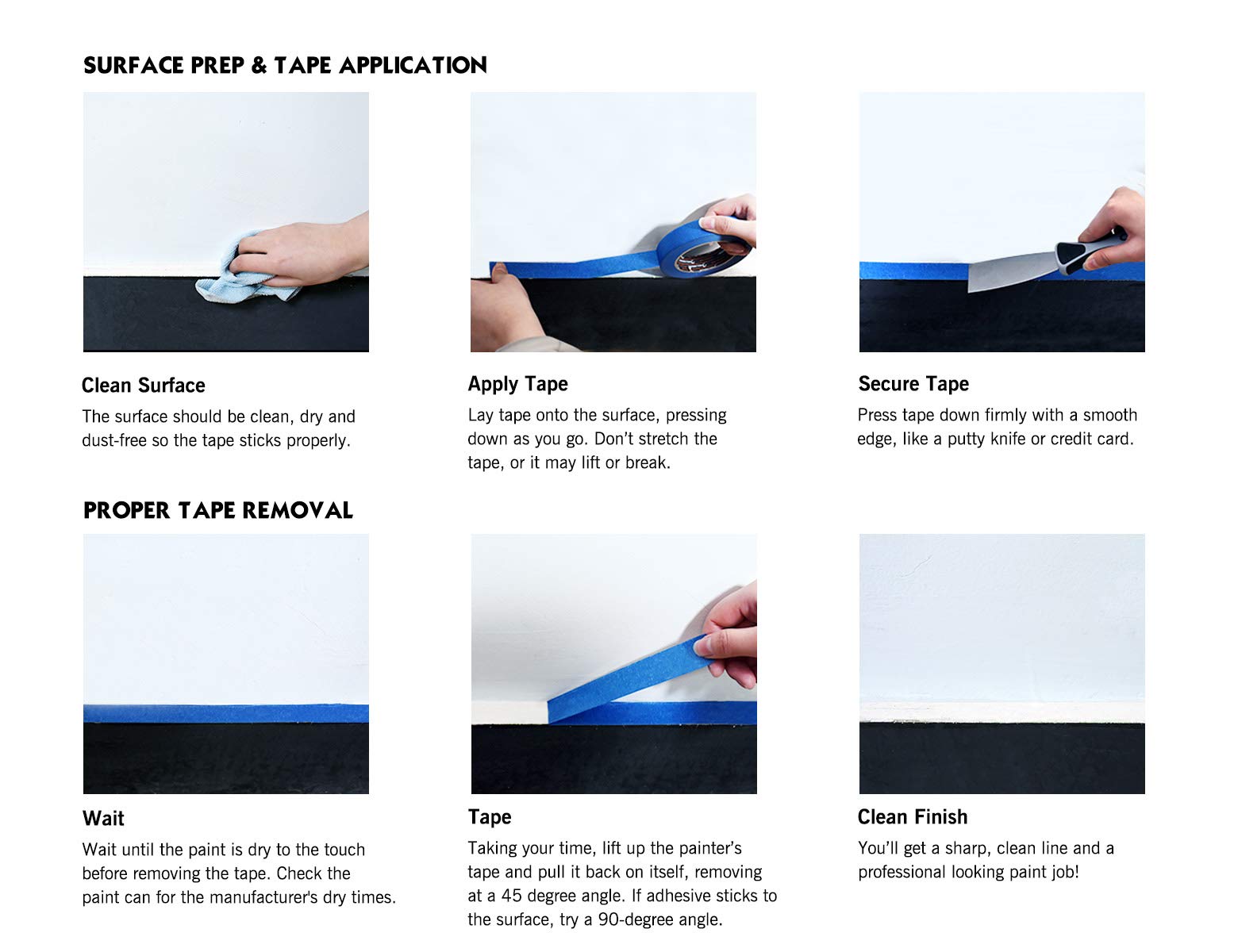 SURFACE PREP & TAPE APPLICATION

Clean Surface
The surface should be clean, dry and dust-free so the tape sticks properly.

Apply Tape
Lay tape onto the surface, pressing down as you go. Don't stretch the tape, or it may lift or break.

Secure Tape
Press tape down firmly with a smooth edge, like a putty knife or credit card.

PROPER TAPE REMOVAL

Wait
Wait until the paint is dry to the touch before removing the tape. Check the paint can for the manufacturer's dry times.

Tape
Taking your time, lift up the painter's tape and pull it back on itself, removing at a 45 degree angle. If adhesive sticks to the surface, try a 90-degree angle.

Clean Finish
You'll get a sharp, clean line and a professional looking paint job!