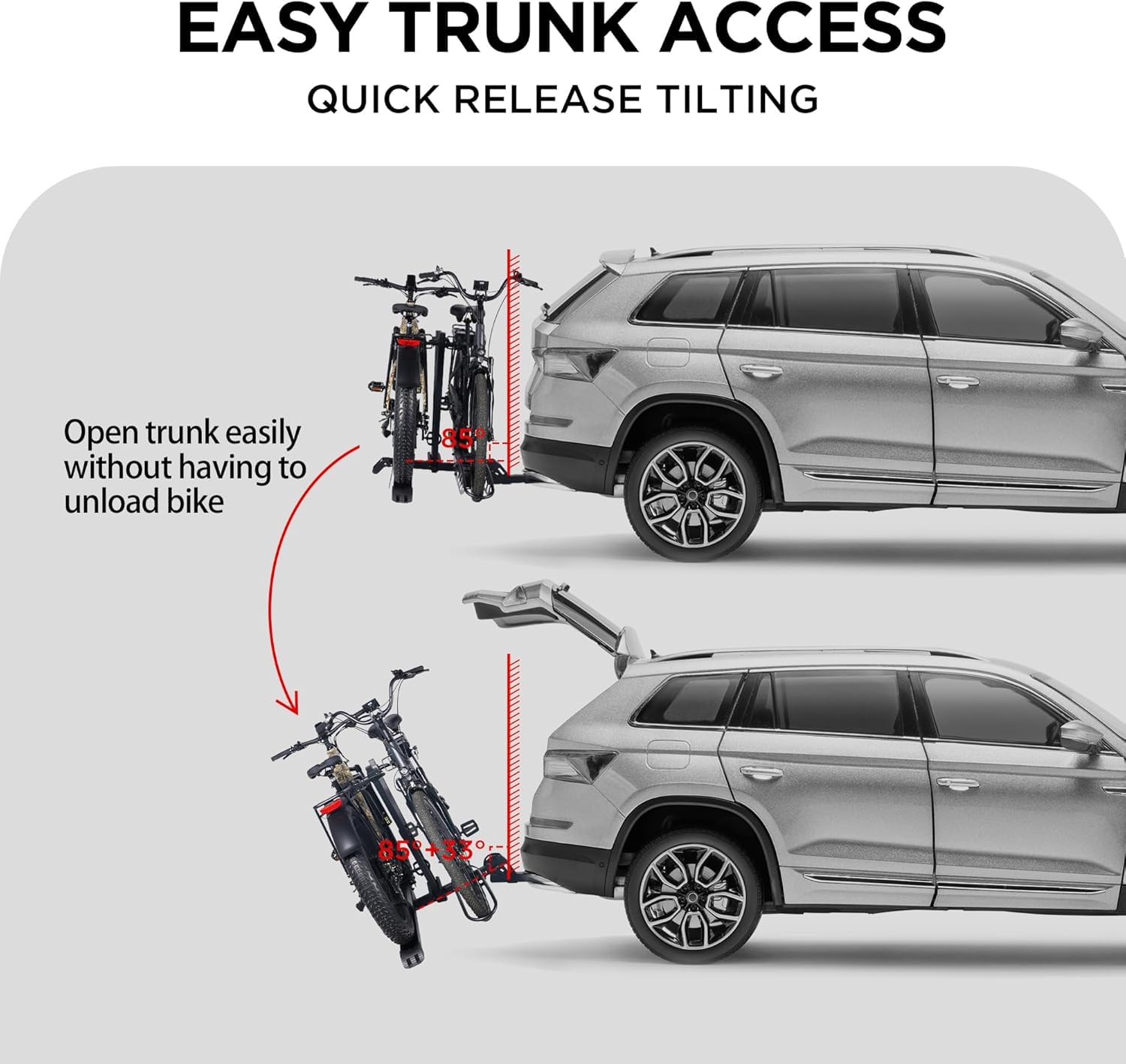 EASY TRUNK ACCESS

QUICK RELEASE TILTING

Open trunk easily without having to unload bike

85°

85°+33°