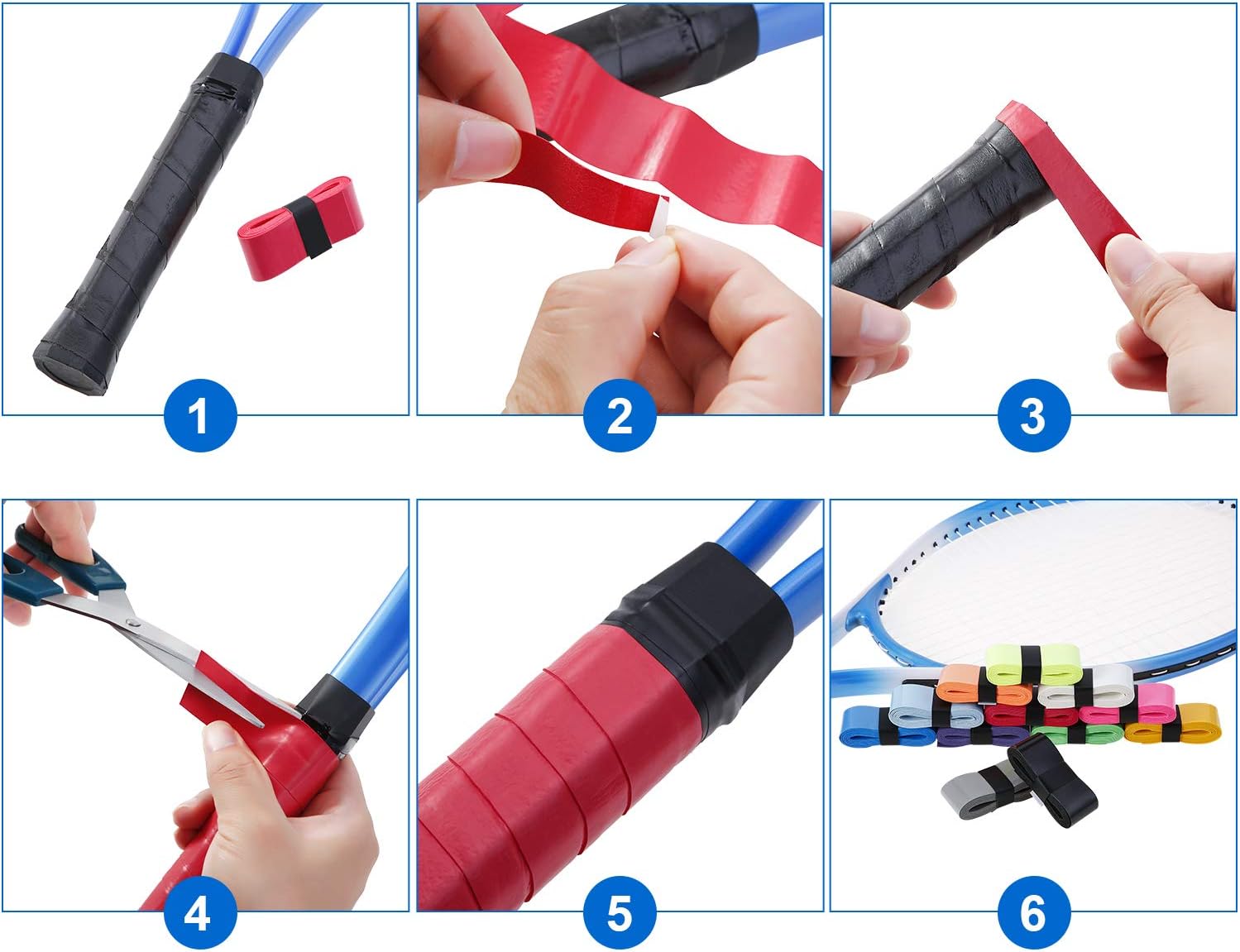 1

2

3

4

5

6