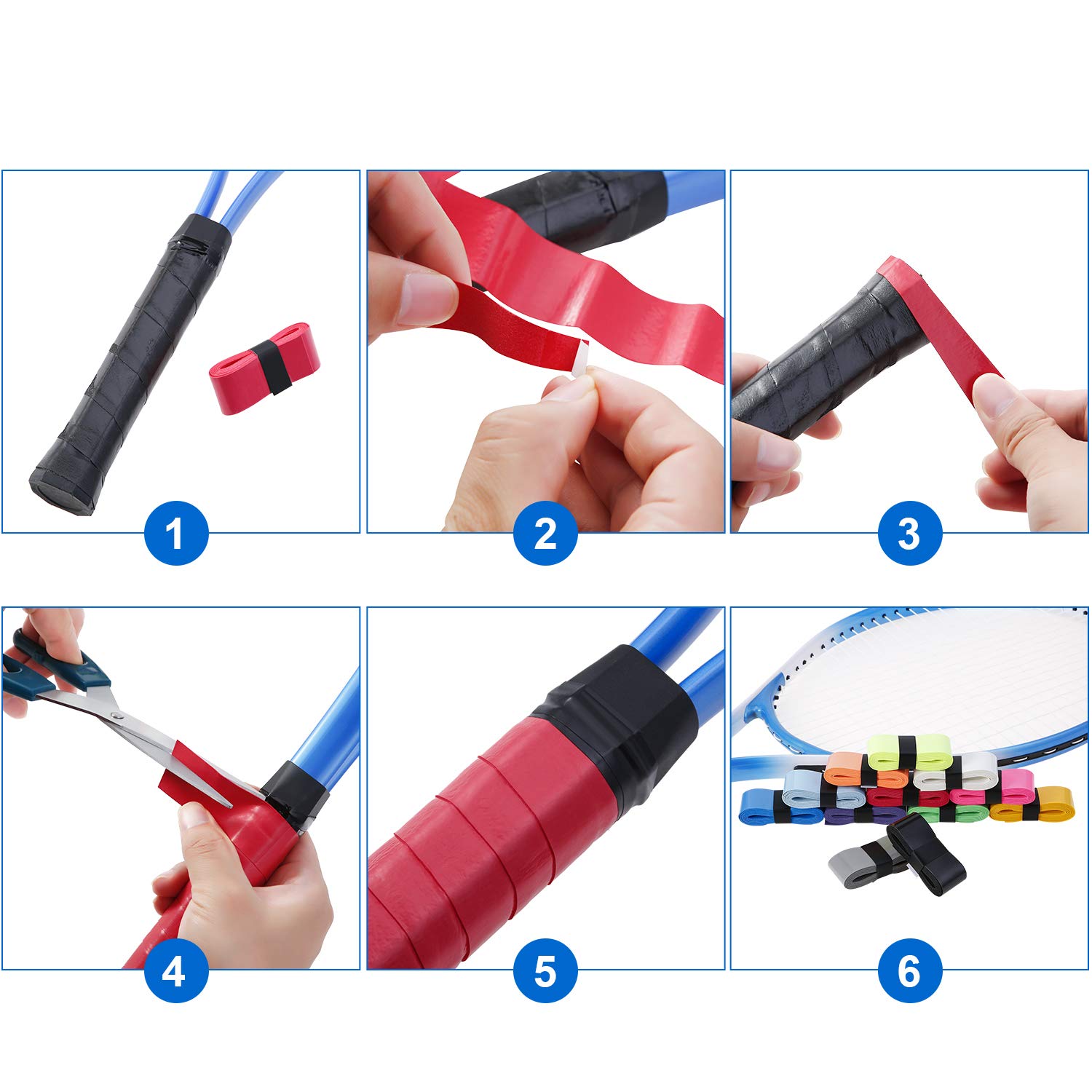 1

2

3

4

5

6