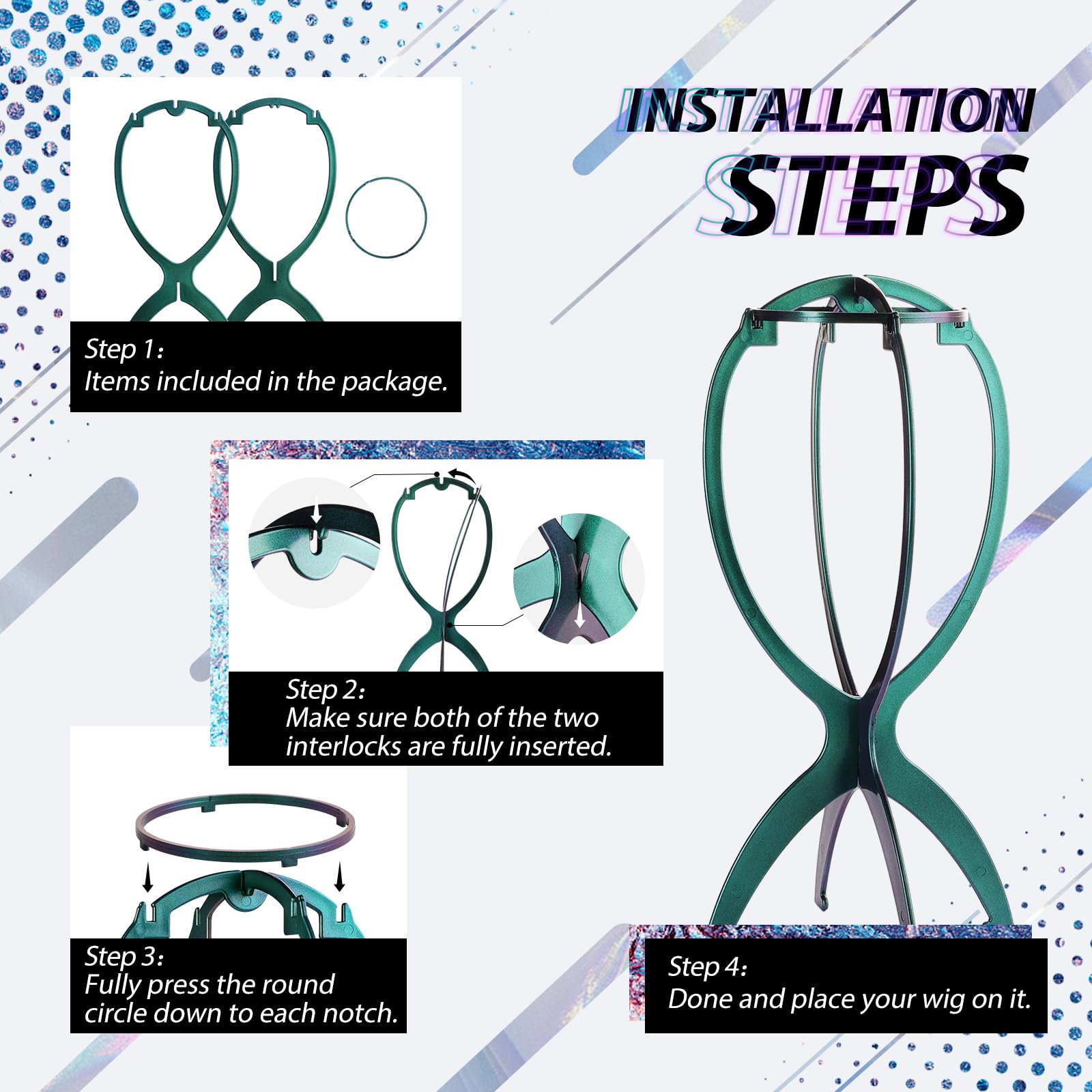 INSTALLATION STEPS

Step 1:
Items included in the package.

Step 2:
Make sure both of the two interlocks are fully inserted.

Step 3:
Fully press the round circle down to each notch.

Step 4:
Done and place your wig on it.