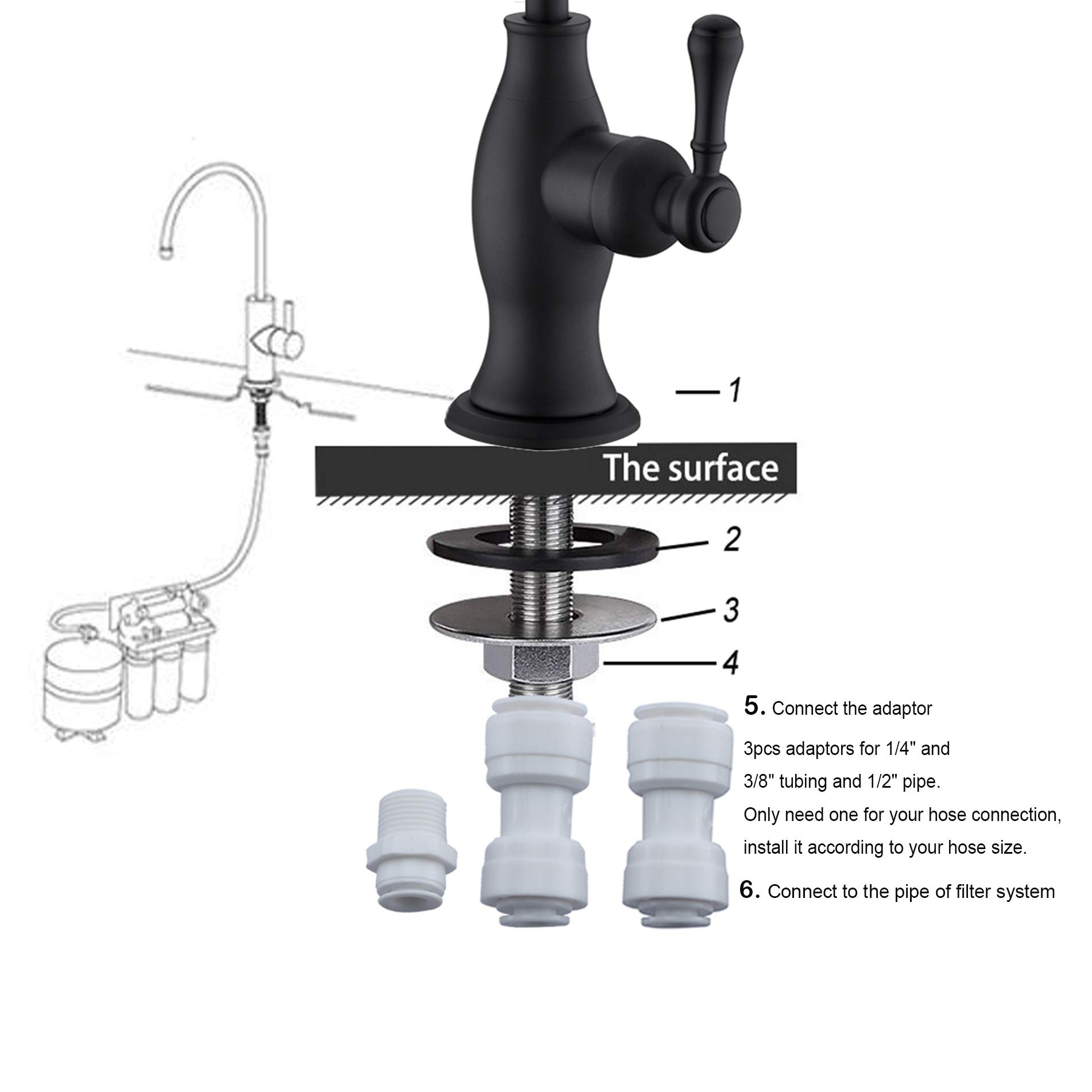 1

The surface

2

3

4

5. Connect the adaptor

3pcs adaptors for 1/4" and 3/8" tubing and 1/2" pipe.
Only need one for your hose connection, install it according to your hose size.

6. Connect to the pipe of filter system