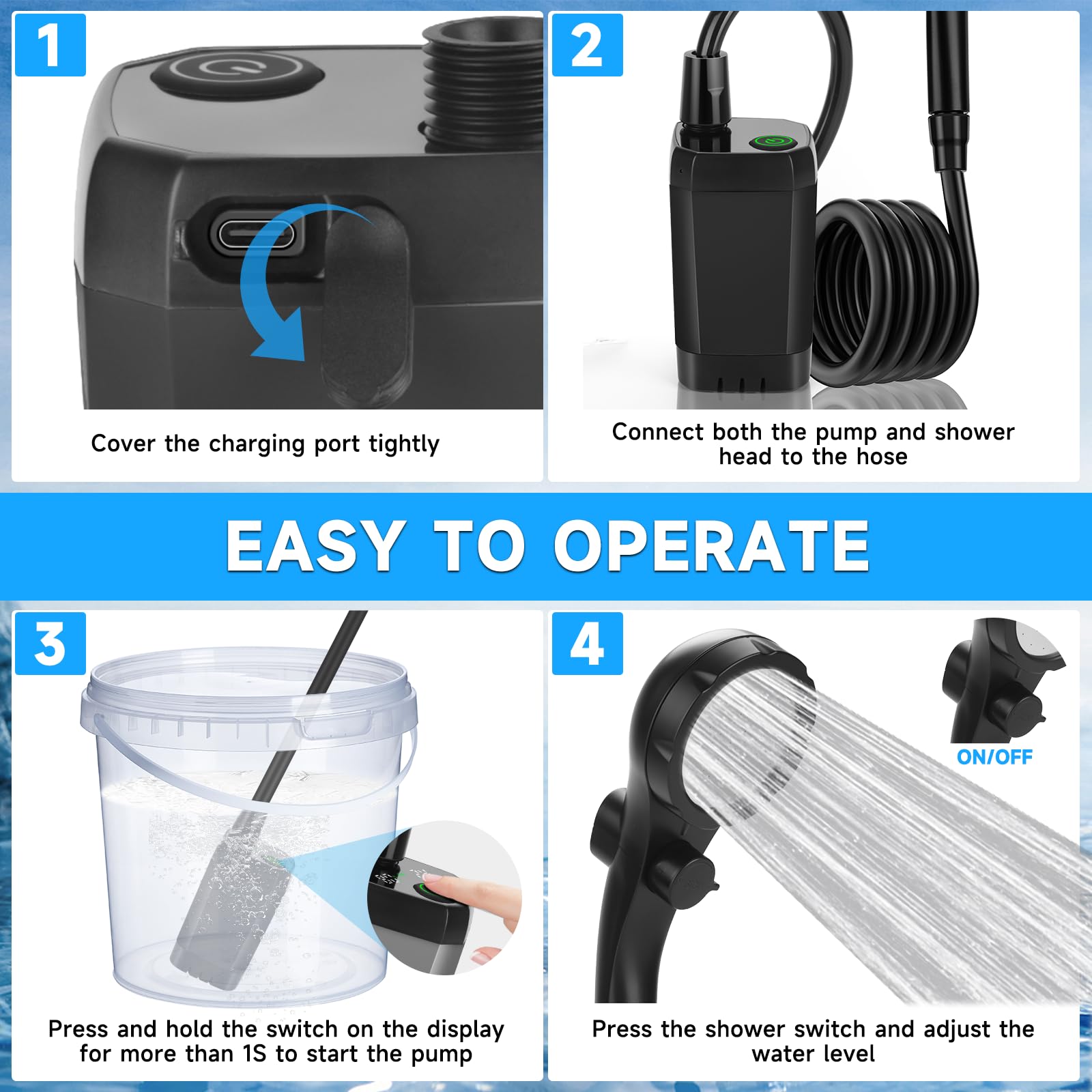 1

Cover the charging port tightly

2

Connect both the pump and shower head to the hose

EASY TO OPERATE

3

Press and hold the switch on the display for more than 1S to start the pump

4

ON/OFF

Press the shower switch and adjust the water level