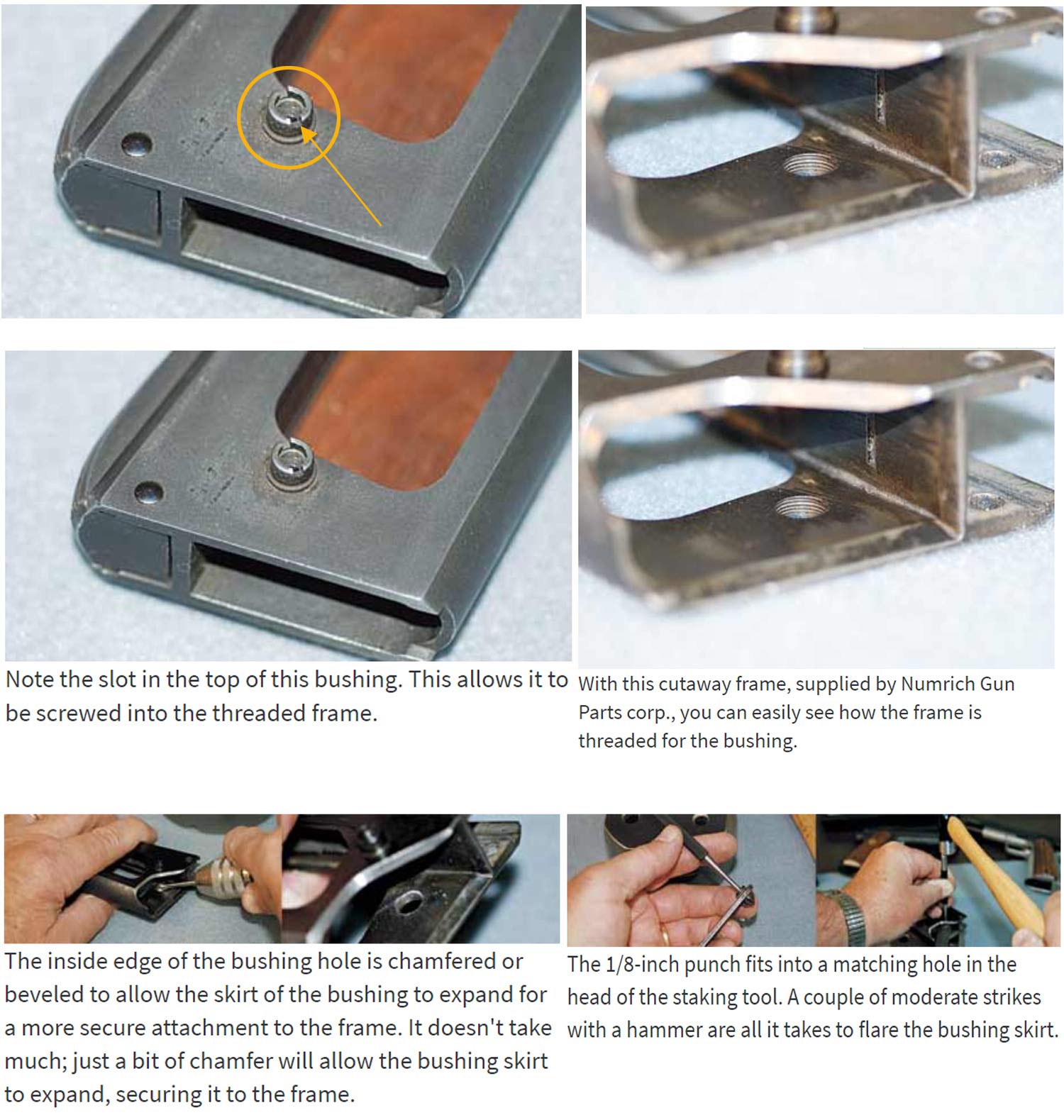 Note the slot in the top of this bushing. This allows it to be screwed into the threaded frame.

With this cutaway frame, supplied by Numrich Gun Parts corp., you can easily see how the frame is threaded for the bushing.

The inside edge of the bushing hole is chamfered or beveled to allow the skirt of the bushing to expand for a more secure attachment to the frame. It doesn't take much; just a bit of chamfer will allow the bushing skirt to expand, securing it to the frame.

The 1/8-inch punch fits into a matching hole in the head of the staking tool. A couple of moderate strikes with a hammer are all it takes to flare the bushing skirt.