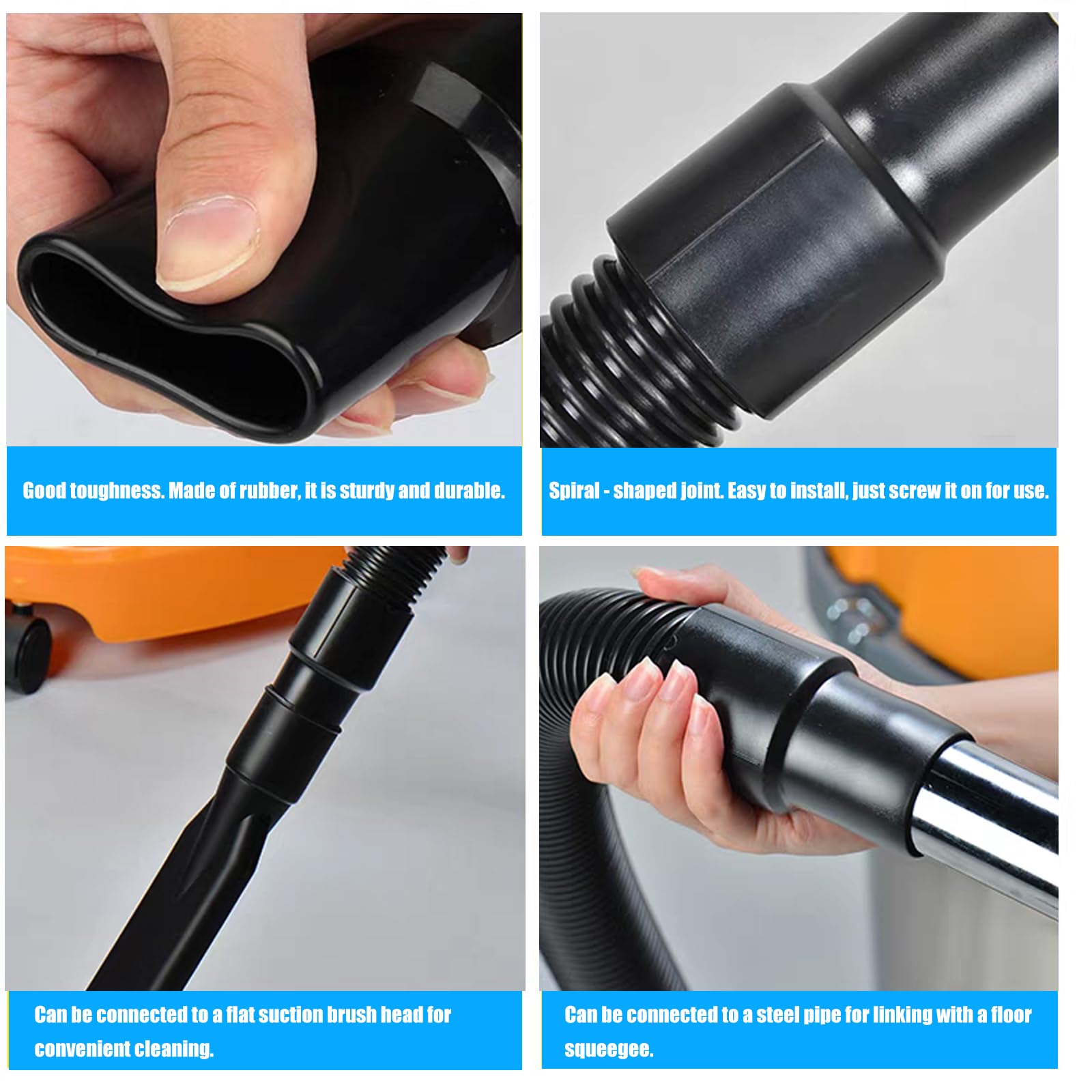 Good toughness. Made of rubber, it is sturdy and durable.

Spiral - shaped joint. Easy to install, just screw it on for use.

Can be connected to a flat suction brush head for convenient cleaning.

Can be connected to a steel pipe for linking with a floor squeegee.