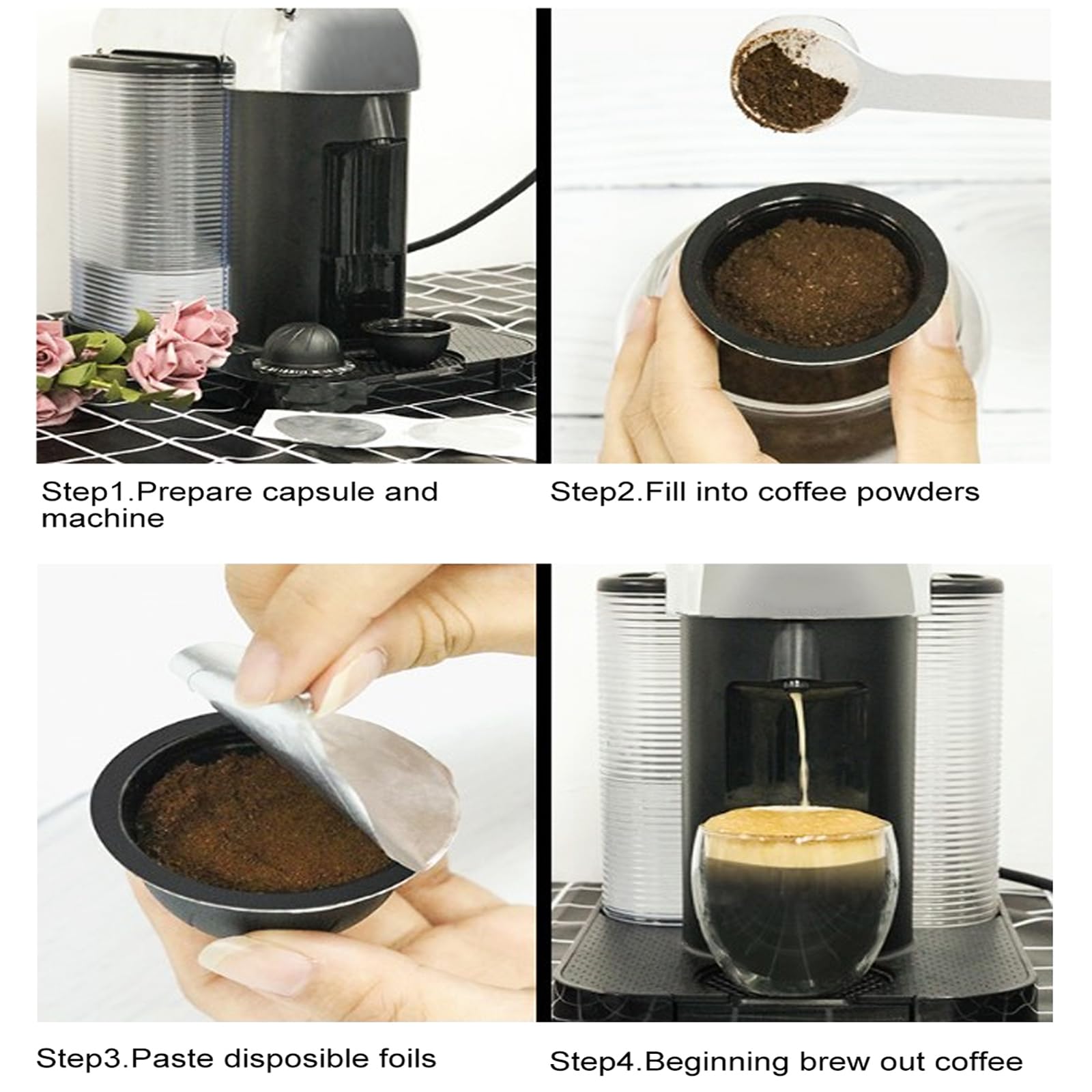 Step1.Prepare capsule and machine

Step2.Fill into coffee powders

Step3.Paste disposible foils

Step4.Beginning brew out coffee