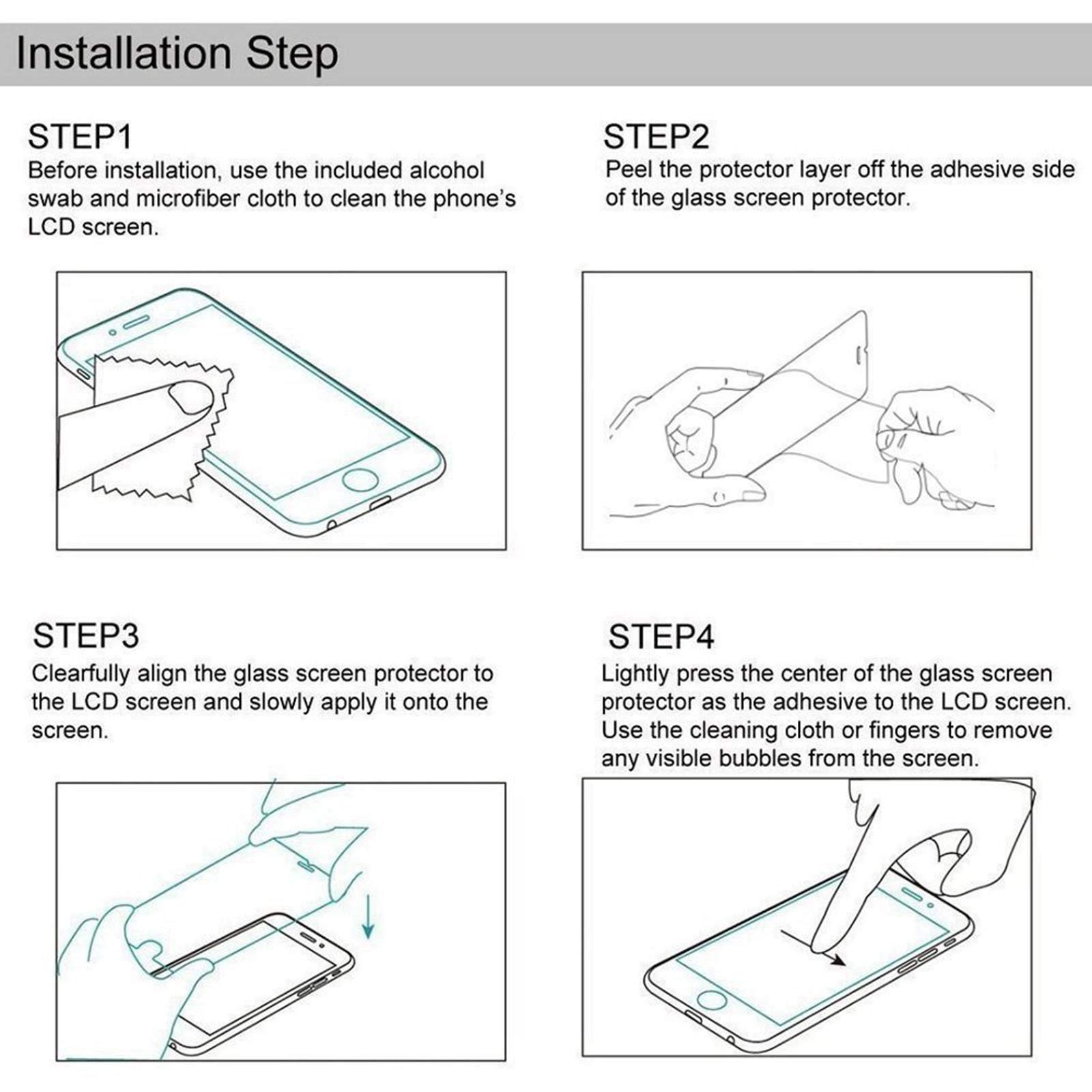 Installation Step

STEP1
Before installation, use the included alcohol swab and microfiber cloth to clean the phone's LCD screen.

STEP2
Peel the protector layer off the adhesive side of the glass screen protector.

STEP3
Clearfully align the glass screen protector to the LCD screen and slowly apply it onto the screen.

STEP4
Lightly press the center of the glass screen protector as the adhesive to the LCD screen. Use the cleaning cloth or fingers to remove any visible bubbles from the screen.