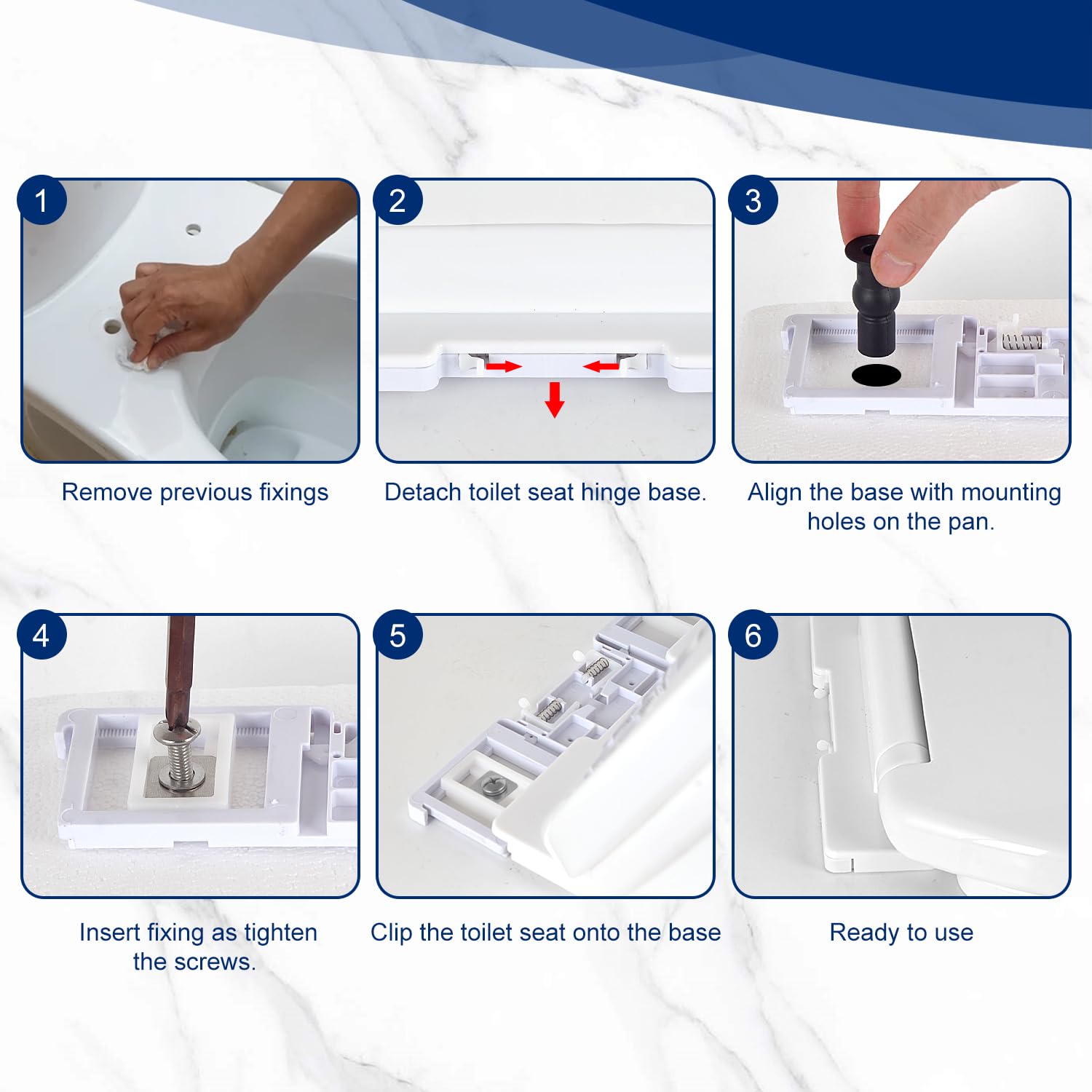 1

Remove previous fixings

2

Detach toilet seat hinge base.

3

Align the base with mounting holes on the pan.

4

Insert fixing as tighten the screws.

5

Clip the toilet seat onto the base

6

Ready to use