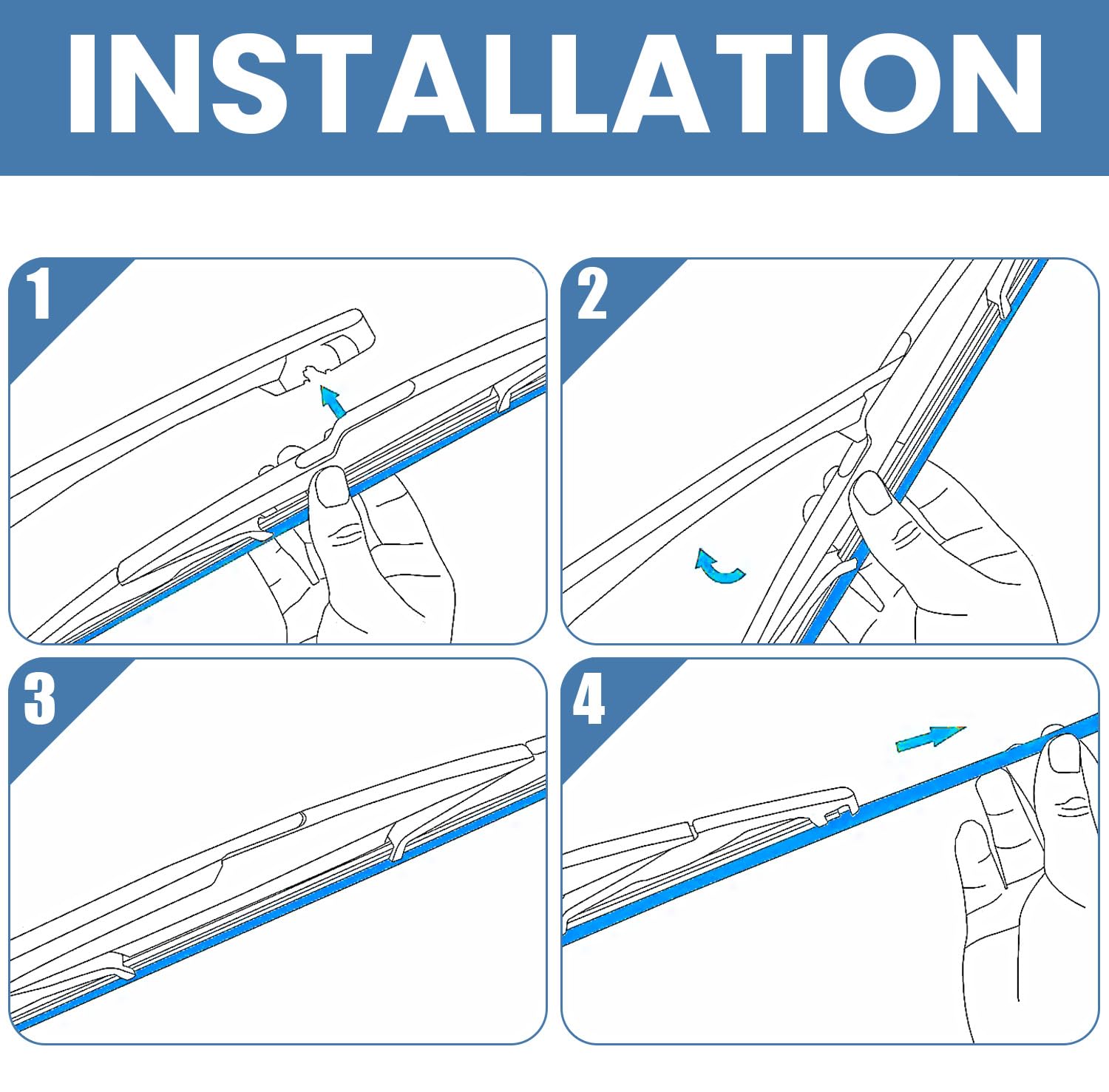 INSTALLATION

1

2

3

4