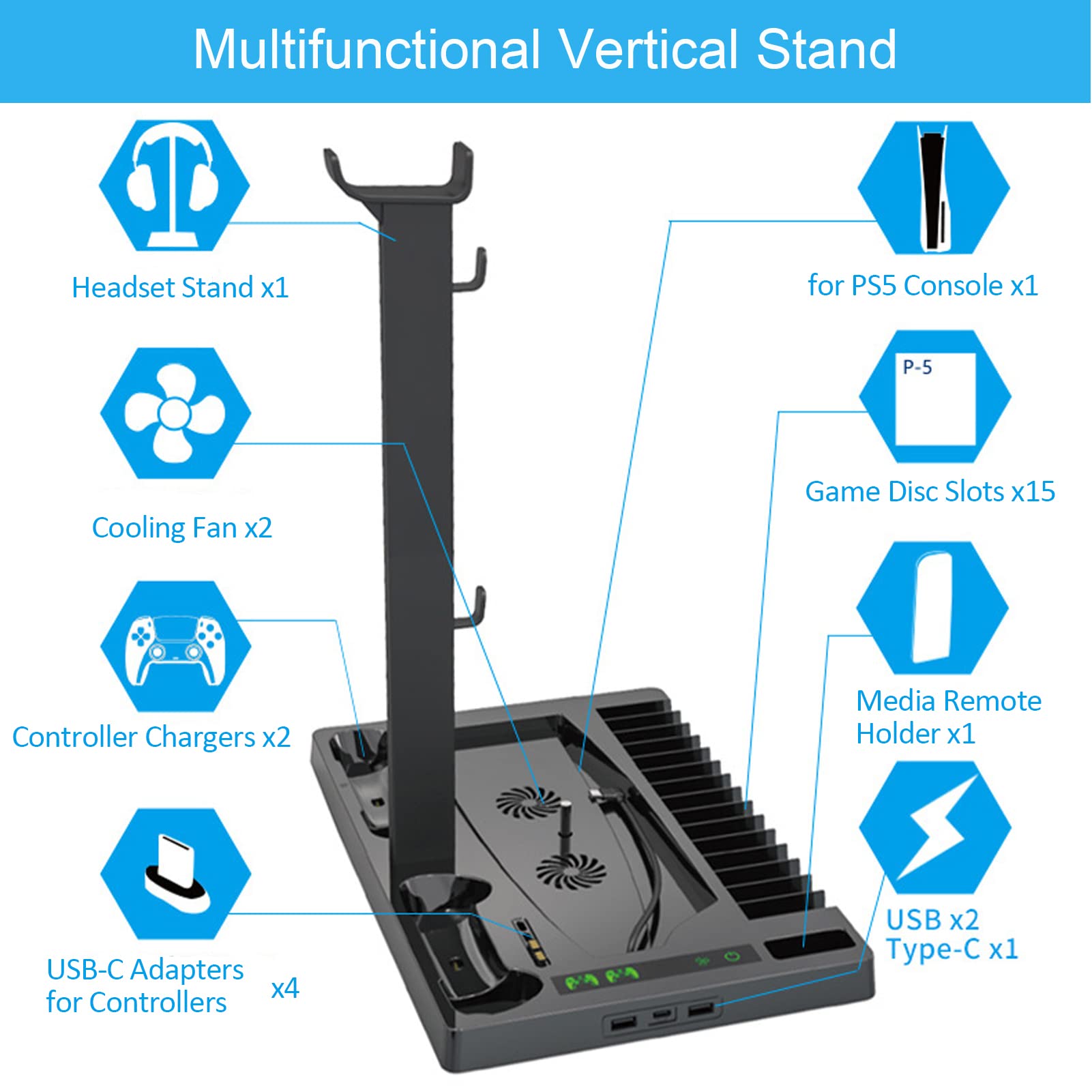 Multifunctional Vertical Stand

Headset Stand x1

Cooling Fan x2

Controller Chargers x2

USB-C Adapters for Controllers x4

for PS5 Console x1

P-5

Game Disc Slots x15

Media Remote Holder x1

USB x2
Type-C x1