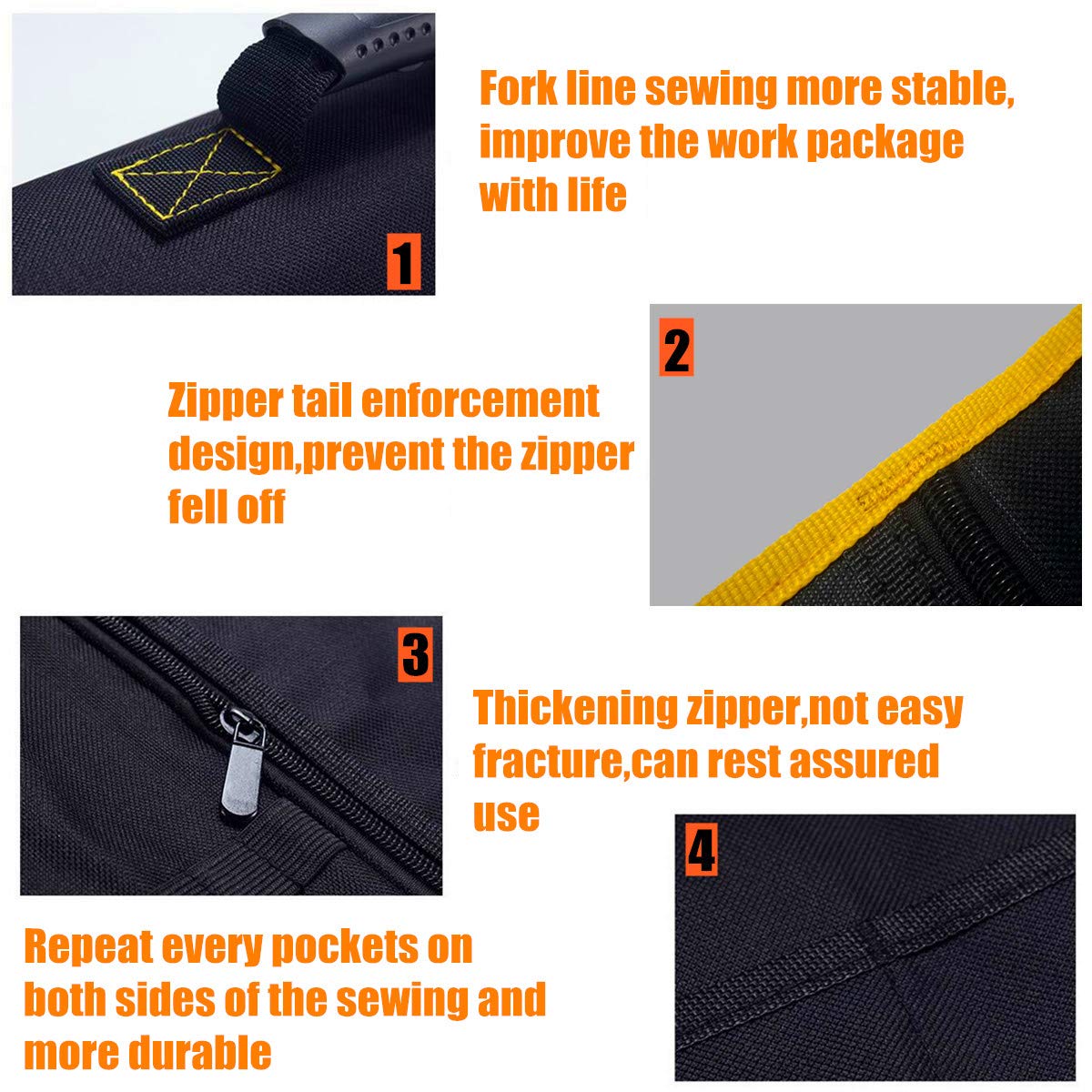 Fork line sewing more stable, improve the work package with life

1

2

Zipper tail enforcement design,prevent the zipper fell off

3

Thickening zipper,not easy fracture,can rest assured use

4

Repeat every pockets on both sides of the sewing and more durable