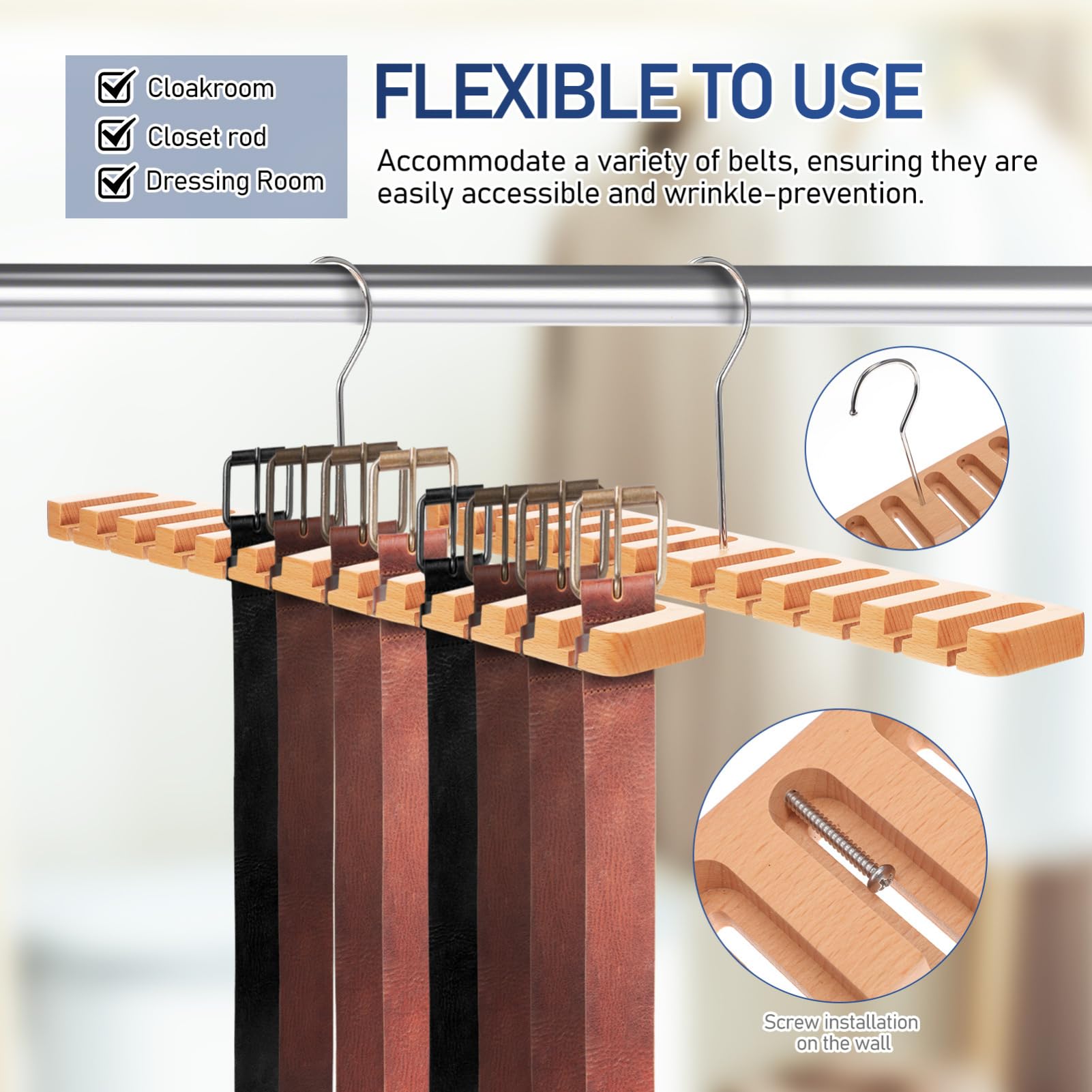 Cloakroom
Closet rod
Dressing Room

FLEXIBLE TO USE

Accommodate a variety of belts, ensuring they are easily accessible and wrinkle-prevention.

Screw installation on the wall