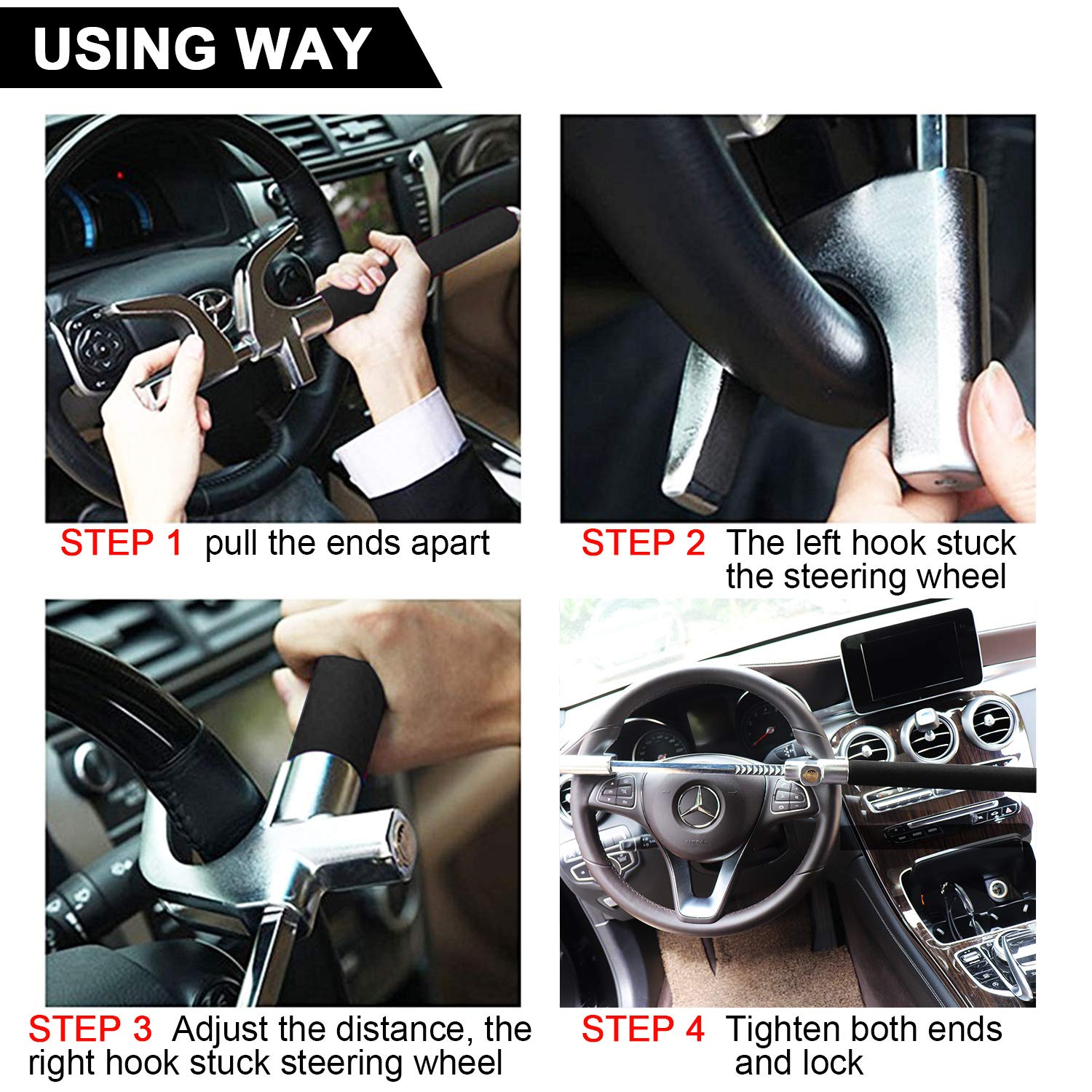 USING WAY

STEP 1 pull the ends apart

STEP 2 The left hook stuck the steering wheel

STEP 3 Adjust the distance, the right hook stuck steering wheel

STEP 4 Tighten both ends and lock