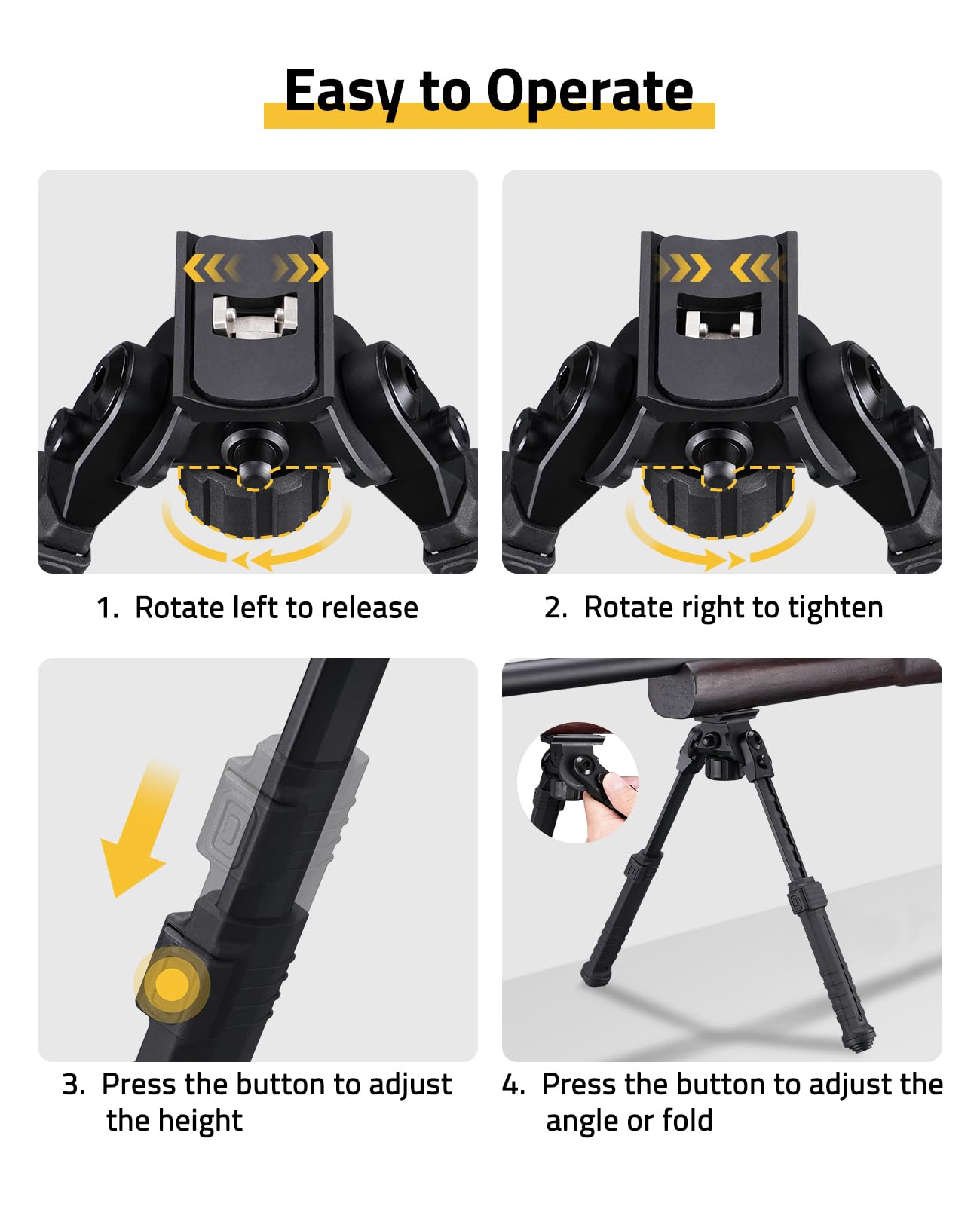 Easy to Operate

1. Rotate left to release

2. Rotate right to tighten

3. Press the button to adjust the height

4. Press the button to adjust the angle or fold