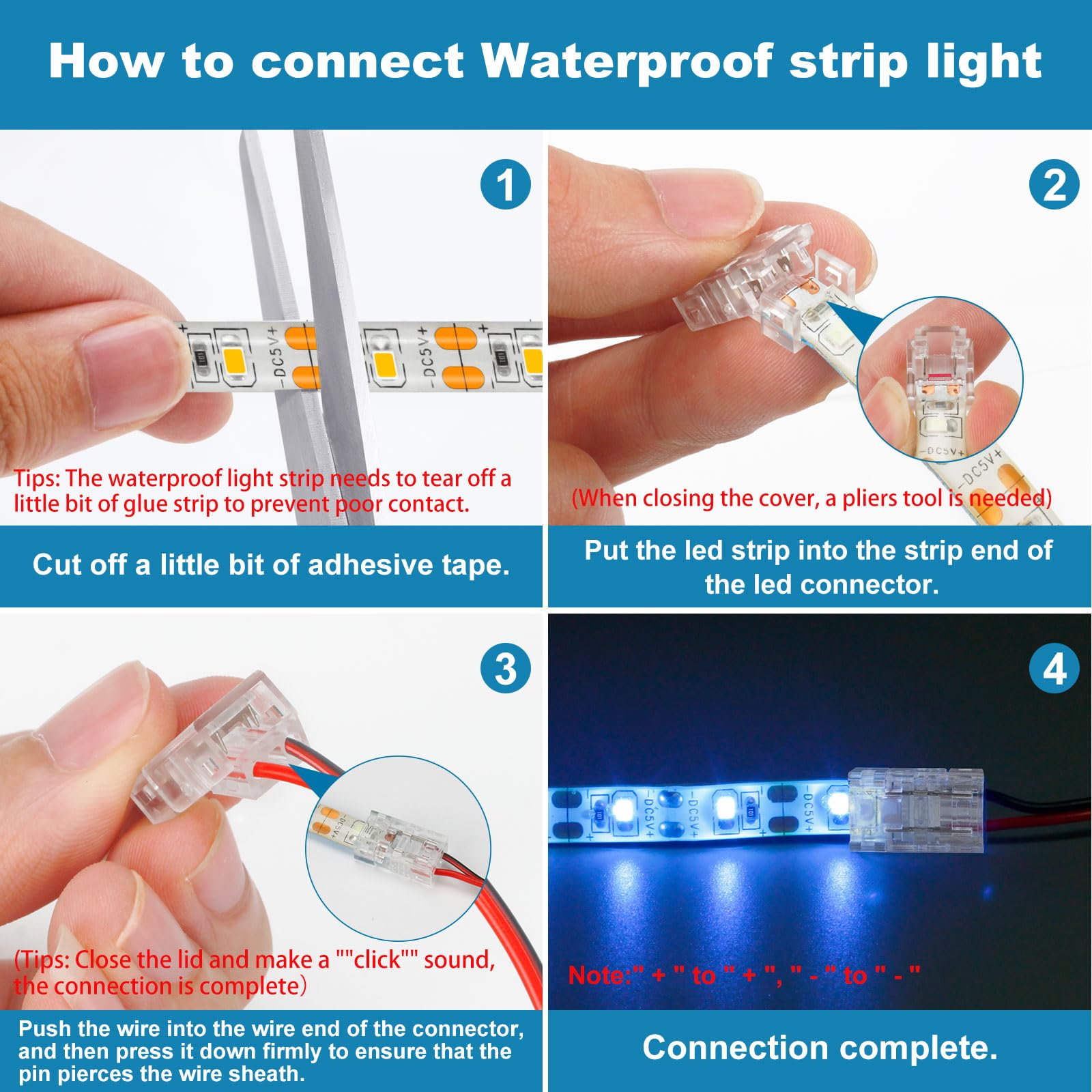 How to connect Waterproof strip light

1

-DC5V+ -DC5V+

Tips: The waterproof light strip needs to tear off a little bit of glue strip to prevent poor contact.

Cut off a little bit of adhesive tape.

2

-DC5V+ -DC5V+

(When closing the cover, a pliers tool is needed)

Put the led strip into the strip end of the led connector.

3

(Tips: Close the lid and make a ""click"" sound, the connection is complete)

Push the wire into the wire end of the connector, and then press it down firmly to ensure that the pin pierces the wire sheath.

4

-DC5V+ -DC5V+ -DC5V+

Note:" + " to " + ", " - " to " - "

Connection complete.