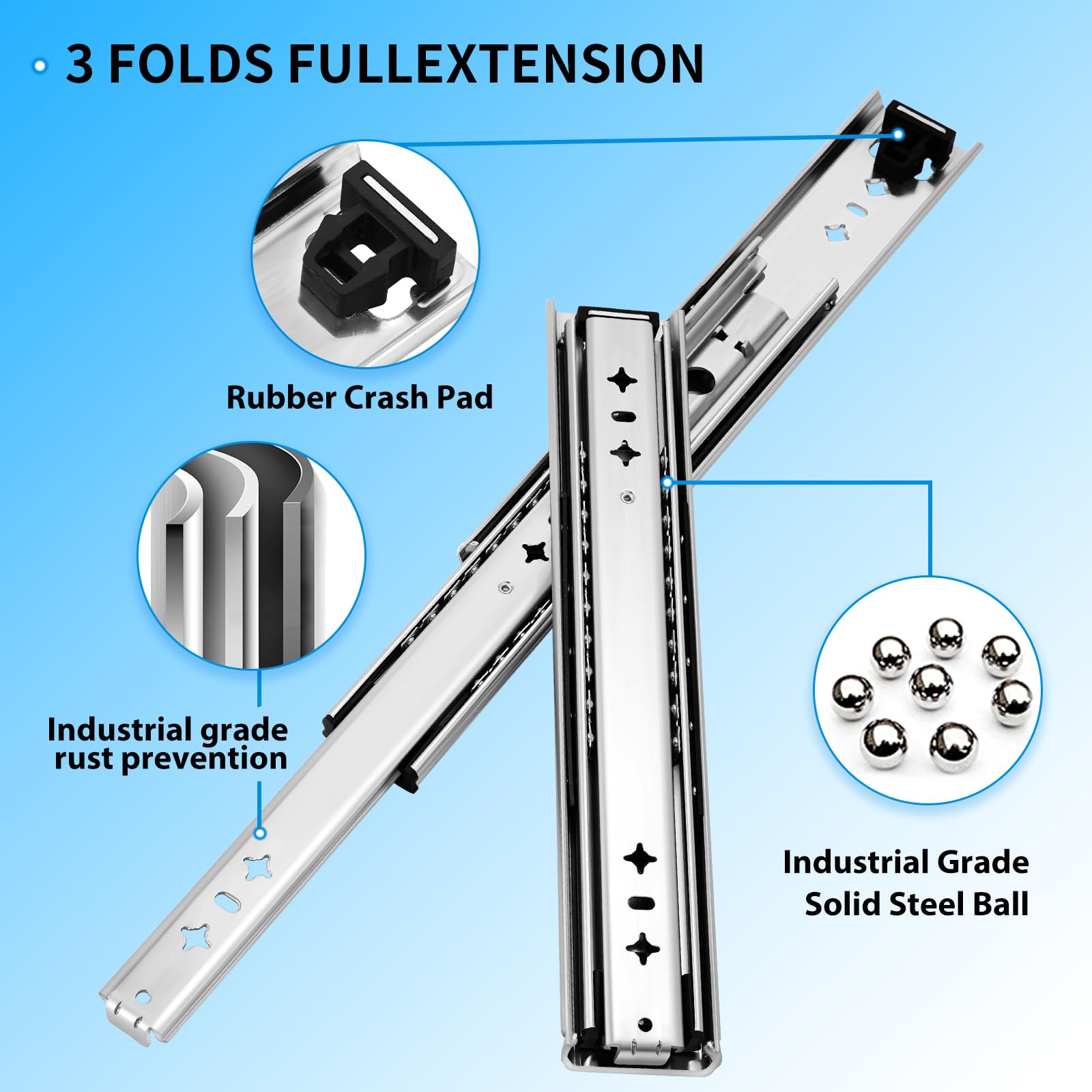 3 FOLDS FULLEXTENSION

Rubber Crash Pad

Industrial grade rust prevention

Industrial Grade Solid Steel Ball