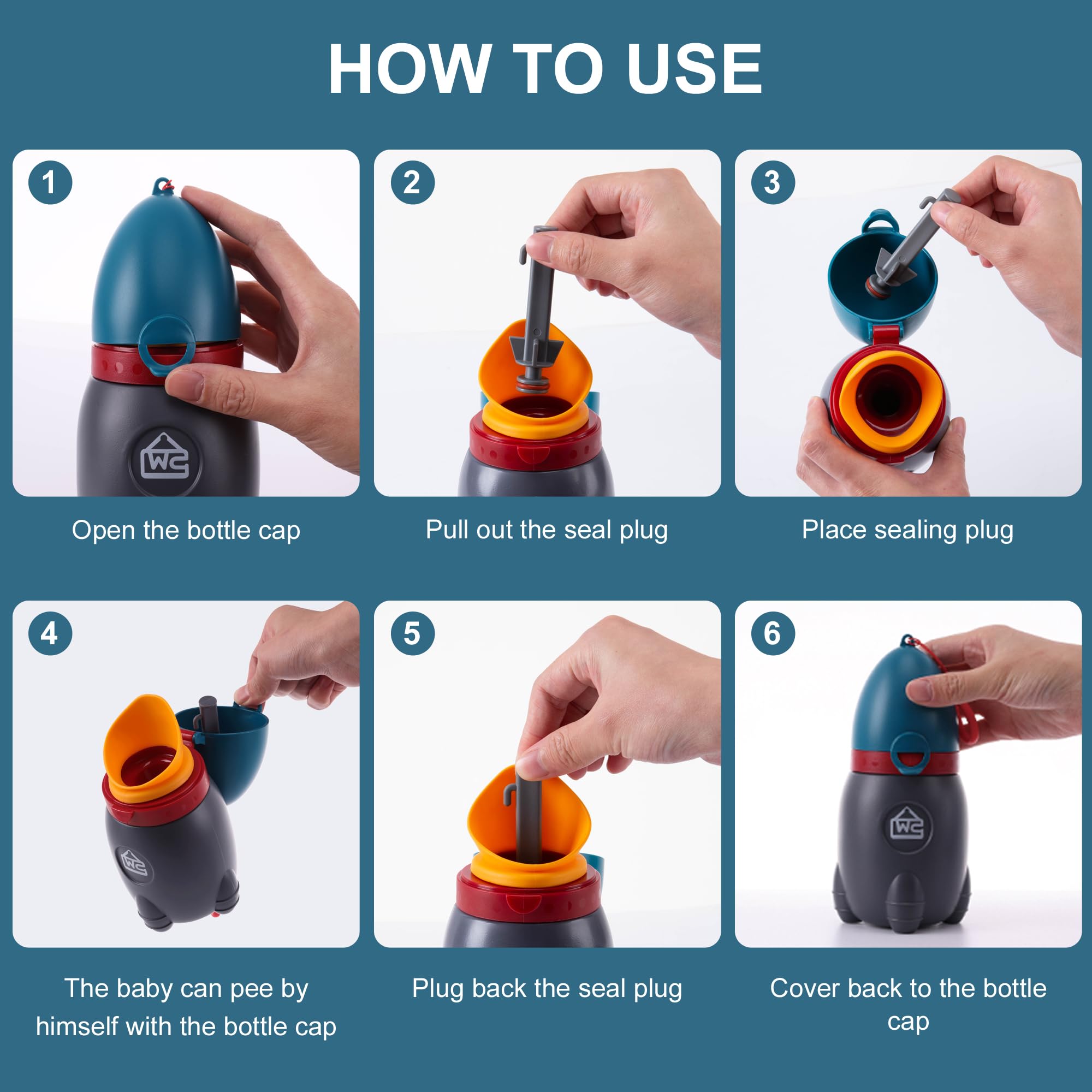 HOW TO USE

1
WC
Open the bottle cap

2
Pull out the seal plug

3
Place sealing plug

4
WC
The baby can pee by himself with the bottle cap

5
Plug back the seal plug

6
WC
Cover back to the bottle cap