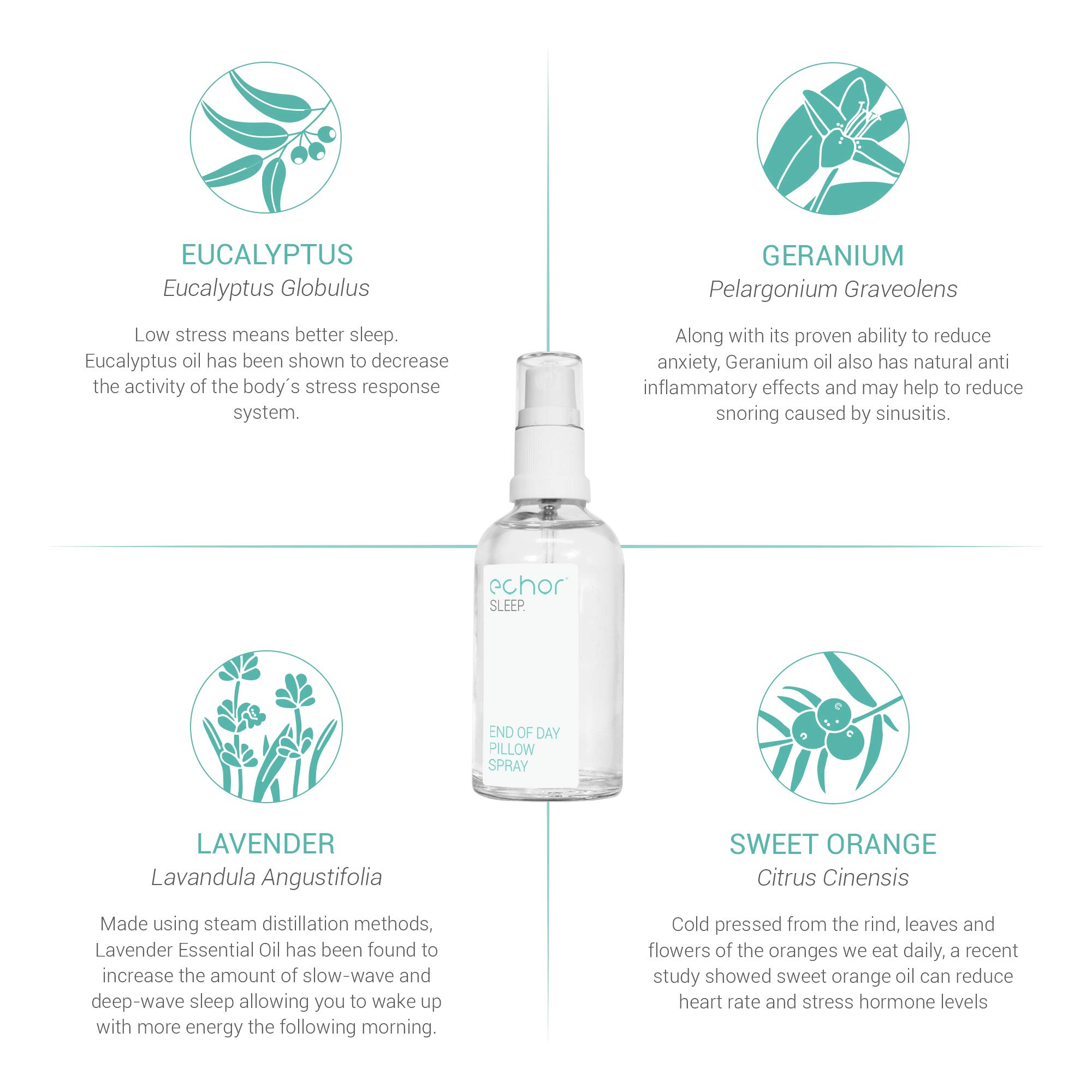 EUCALYPTUS
Eucalyptus Globulus

Low stress means better sleep. Eucalyptus oil has been shown to decrease the activity of the body´s stress response system.

GERANIUM
Pelargonium Graveolens

Along with its proven ability to reduce anxiety, Geranium oil also has natural anti inflammatory effects and may help to reduce snoring caused by sinusitis.

echor
SLEEP.

END OF DAY
PILLOW
SPRAY

LAVENDER
Lavandula Angustifolia

Made using steam distillation methods, Lavender Essential Oil has been found to increase the amount of slow-wave and deep-wave sleep allowing you to wake up with more energy the following morning.

SWEET ORANGE
Citrus Cinensis

Cold pressed from the rind, leaves and flowers of the oranges we eat daily, a recent study showed sweet orange oil can reduce heart rate and stress hormone levels