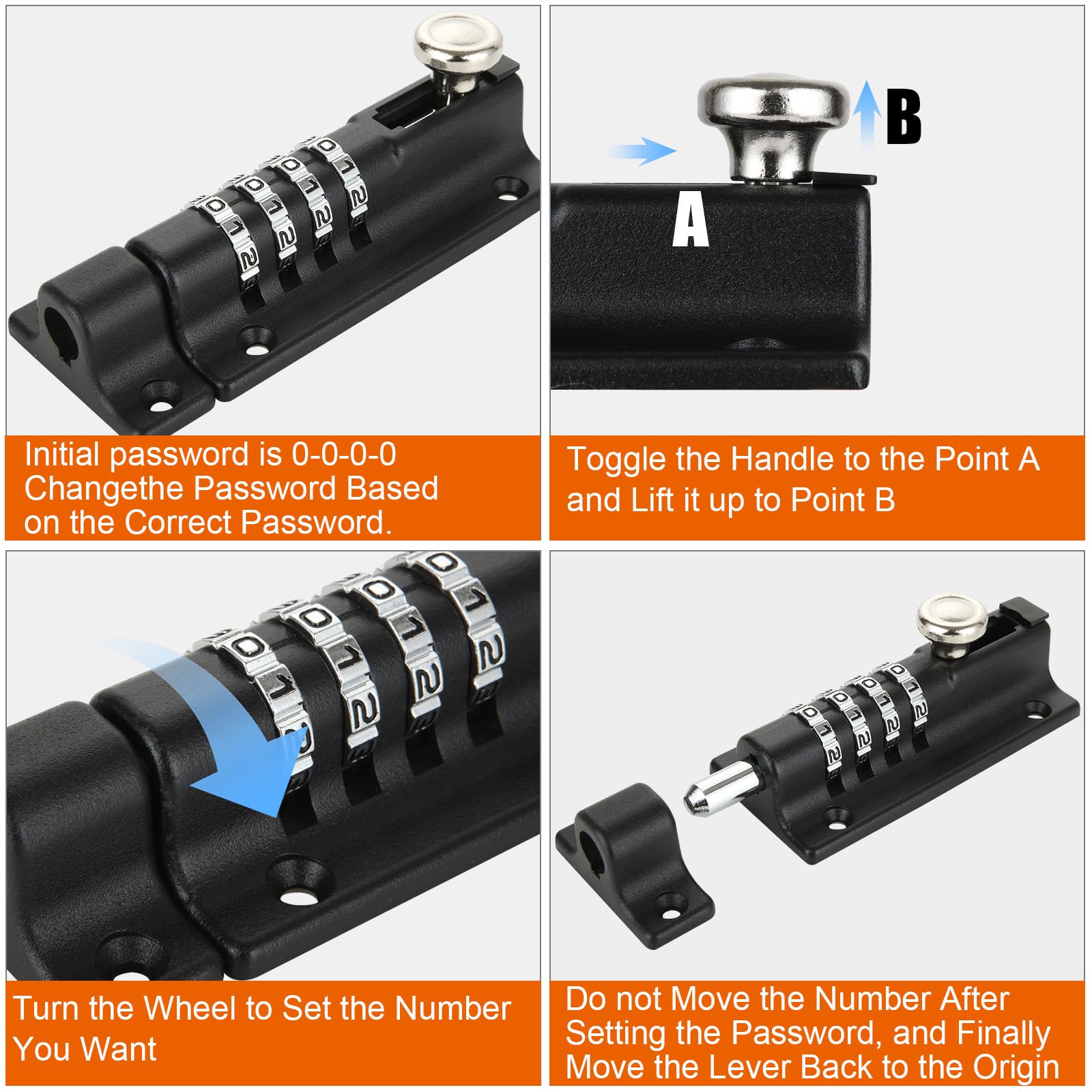 Initial password is 0-0-0-0
Changethe Password Based on the Correct Password.

B

A

Toggle the Handle to the Point A and Lift it up to Point B

Turn the Wheel to Set the Number You Want

Do not Move the Number After Setting the Password, and Finally Move the Lever Back to the Origin