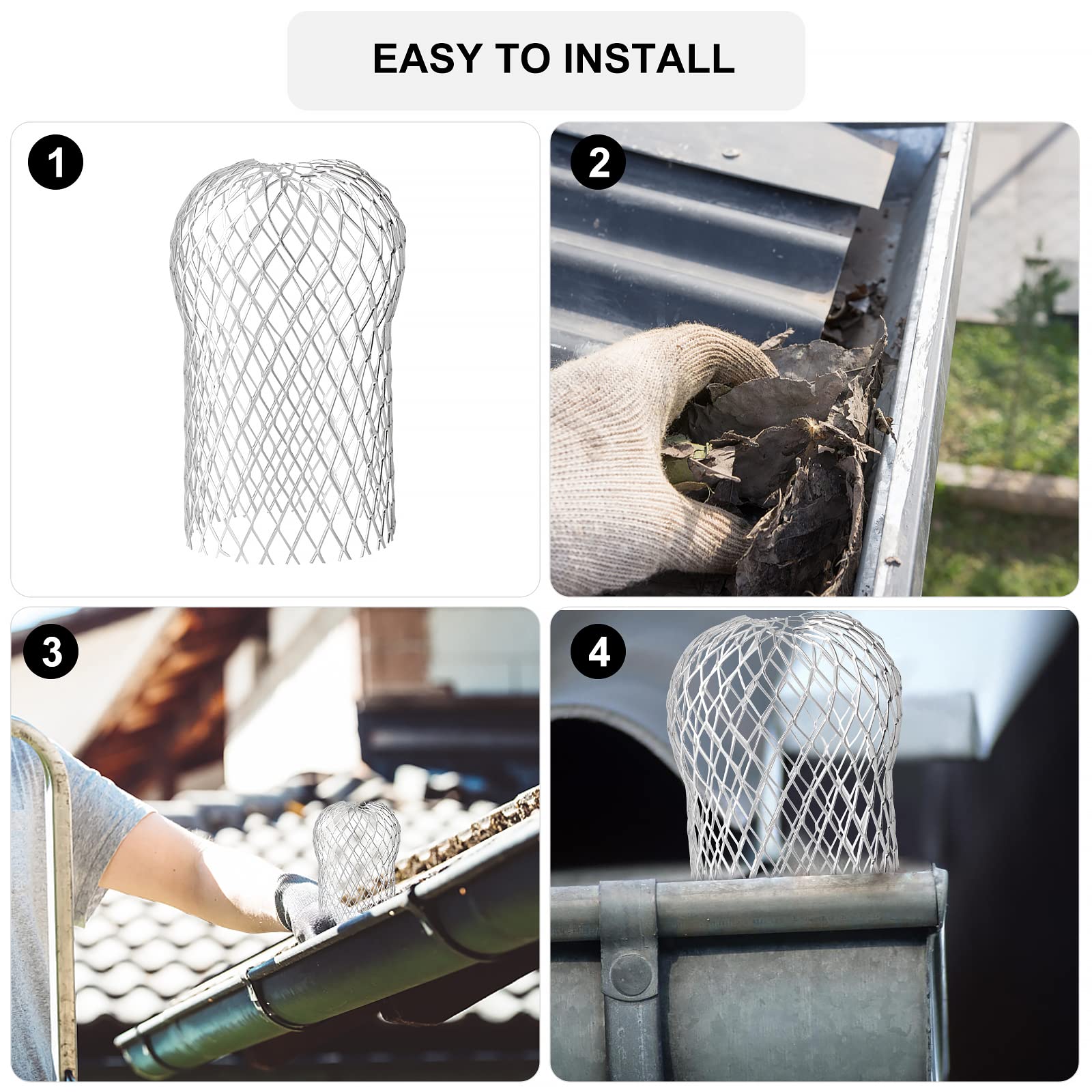 EASY TO INSTALL

1

2

3

4