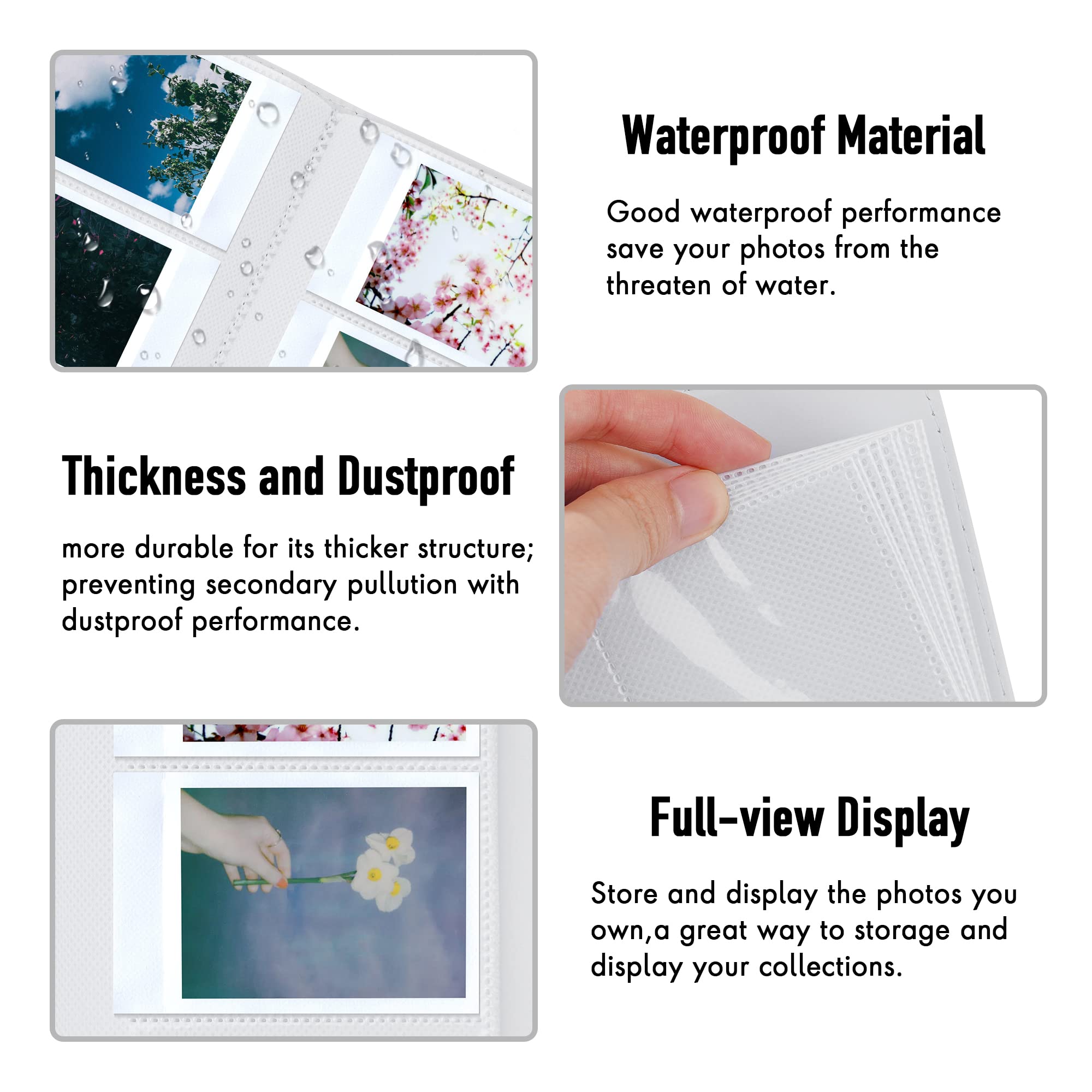 Waterproof Material

Good waterproof performance save your photos from the threaten of water.

Thickness and Dustproof

more durable for its thicker structure; preventing secondary pullution with dustproof performance.

Full-view Display

Store and display the photos you own,a great way to storage and display your collections.