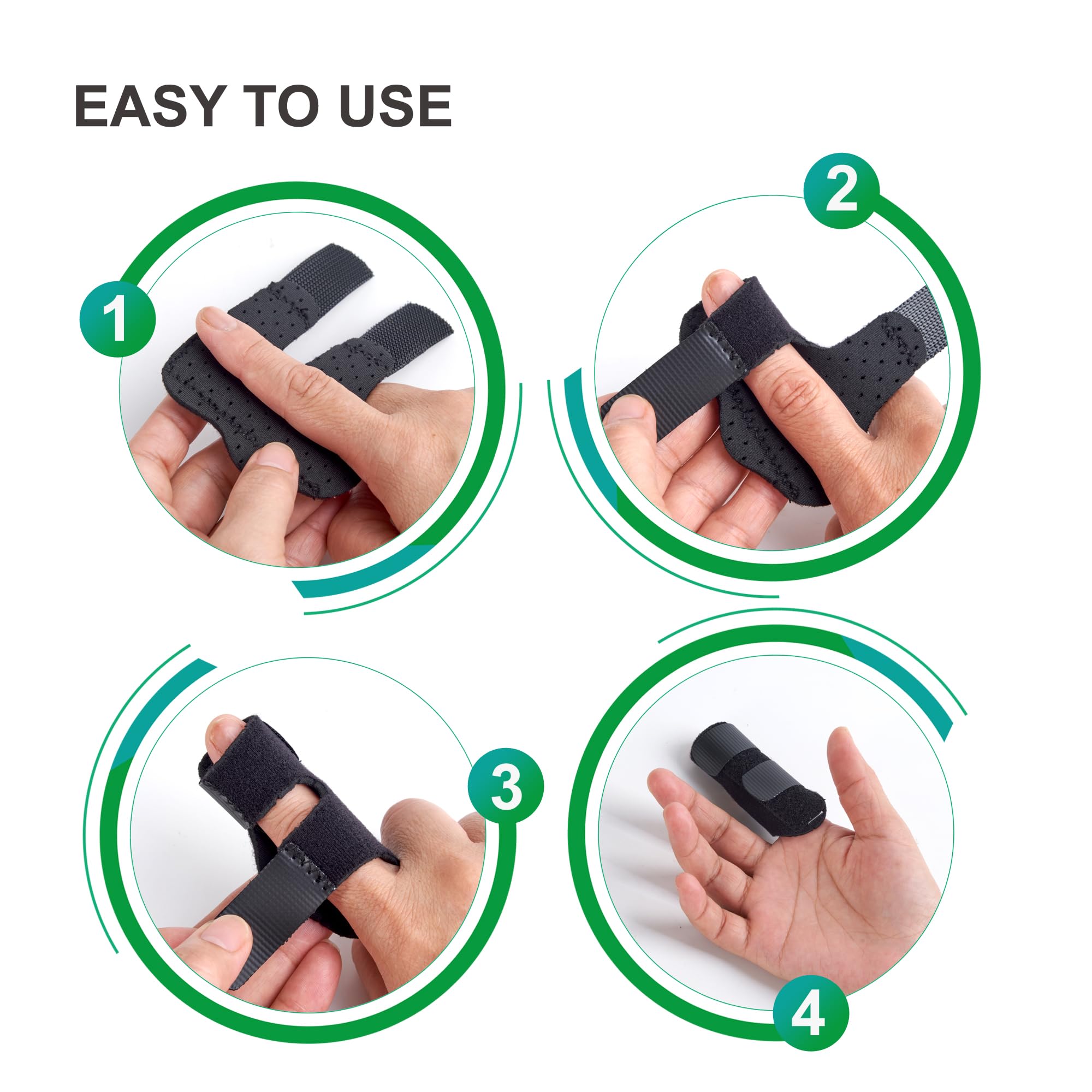 EASY TO USE

1

2

3

4