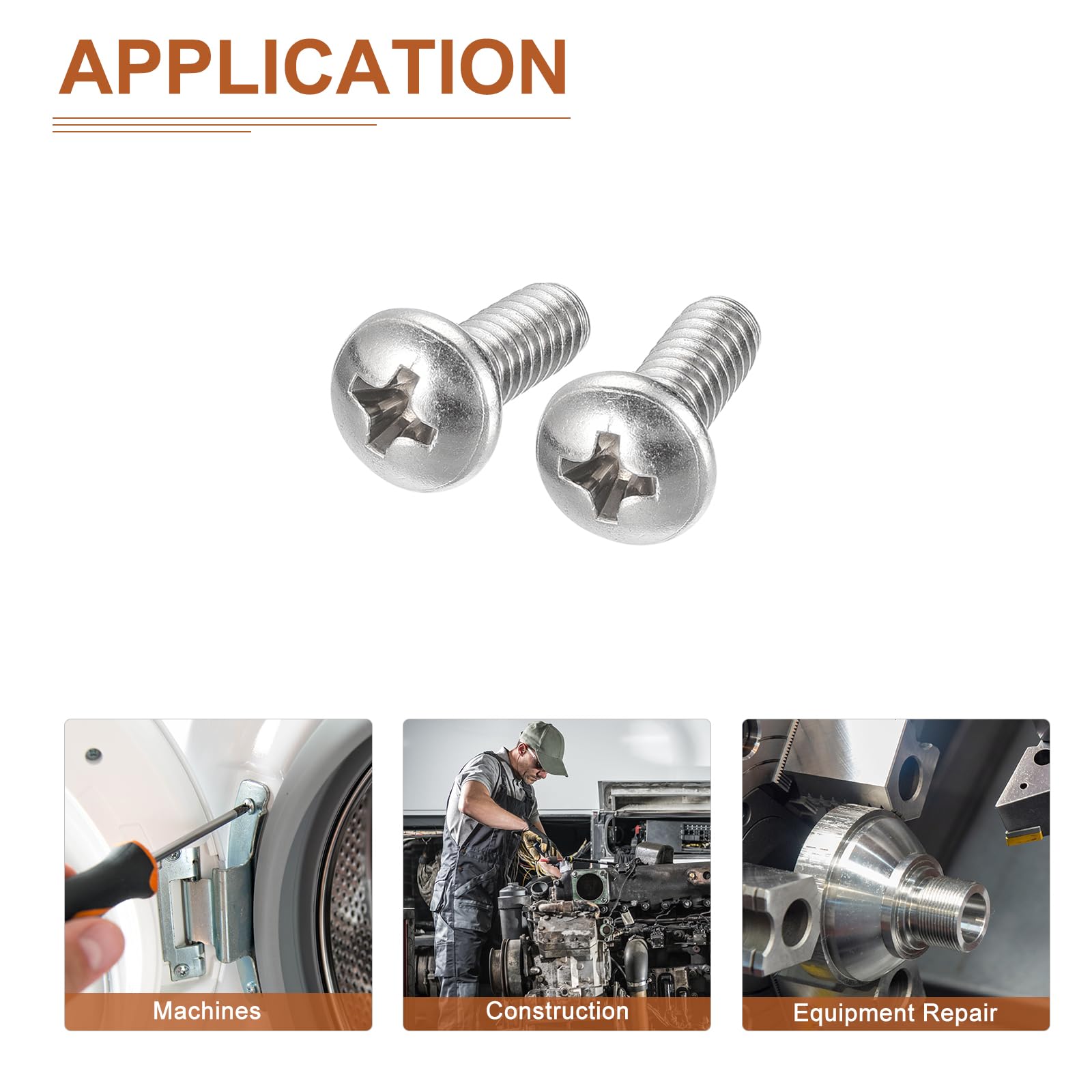 APPLICATION

Machines

Construction

Equipment Repair