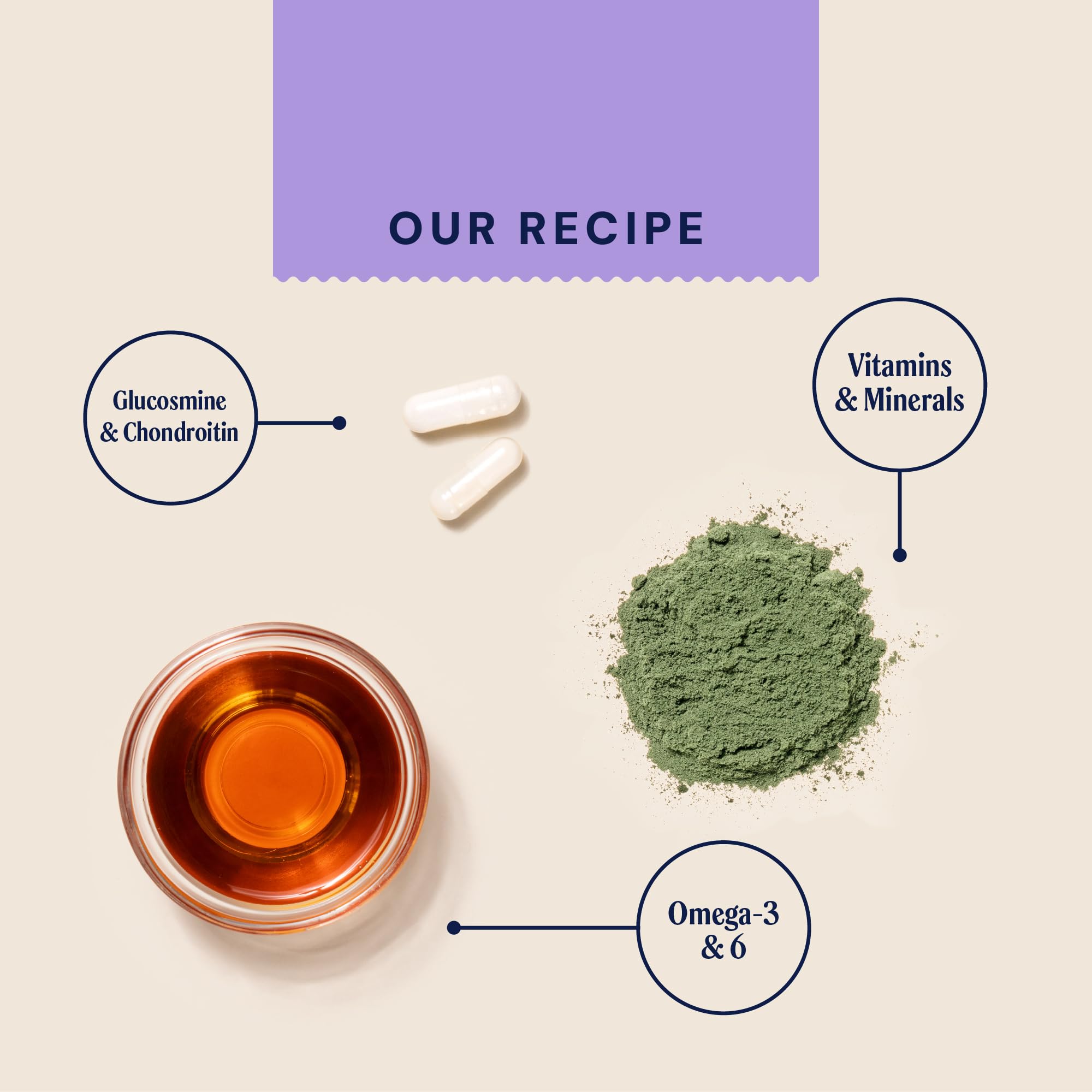 OUR RECIPE

Glucosmine & Chondroitin

Vitamins & Minerals

Omega-3 & 6