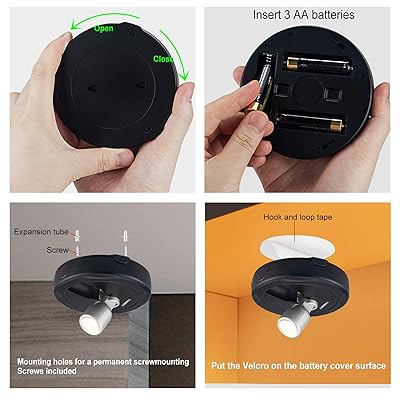 Open

Close

Insert 3 AA batteries

Expansion tube

Screw

Mounting holes for a permanent screwmounting
Screws included

Hook and loop tape

Put the Velcro on the battery cover surface