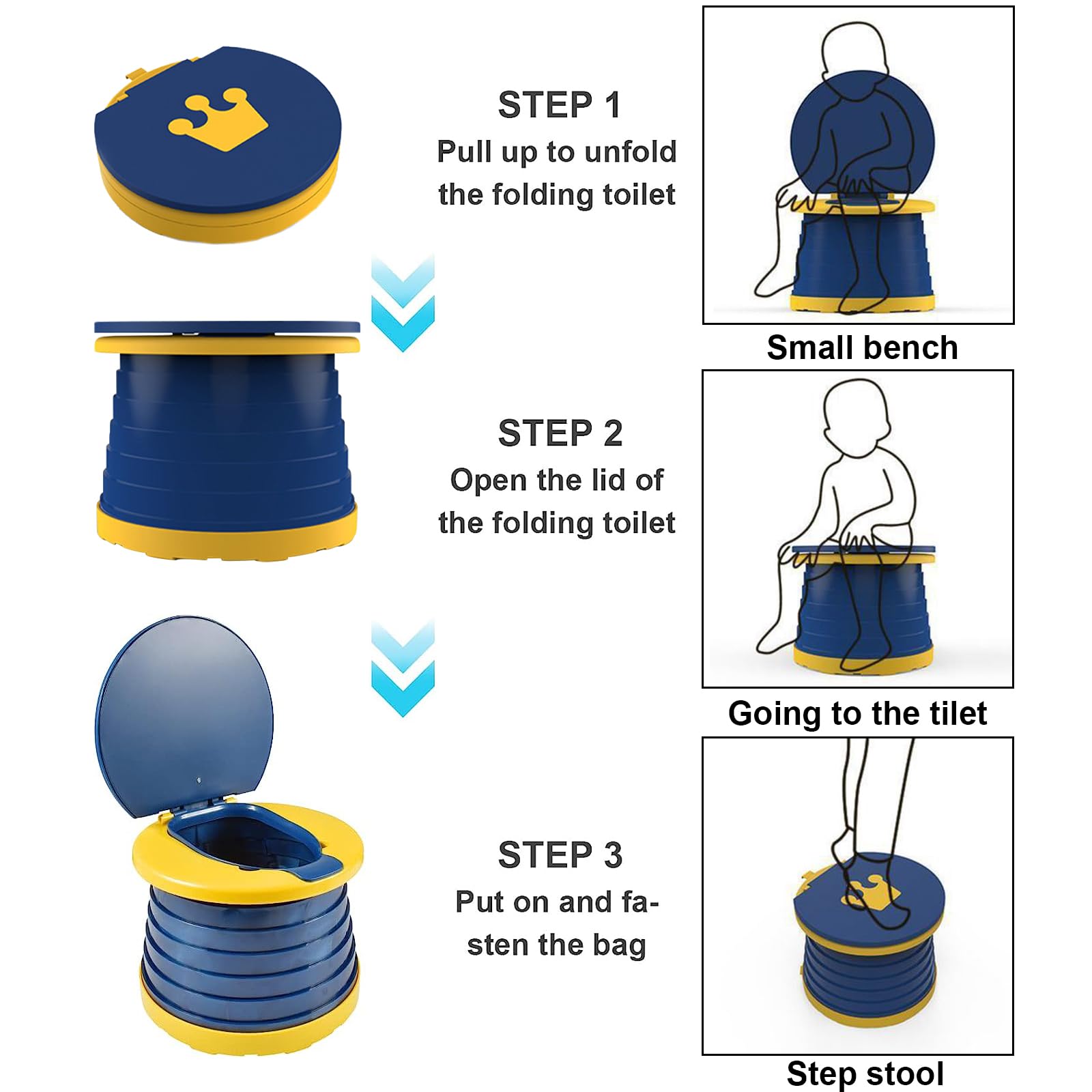 STEP 1
Pull up to unfold the folding toilet

STEP 2
Open the lid of the folding toilet

STEP 3
Put on and fasten the bag

Small bench

Going to the tilet

Step stool